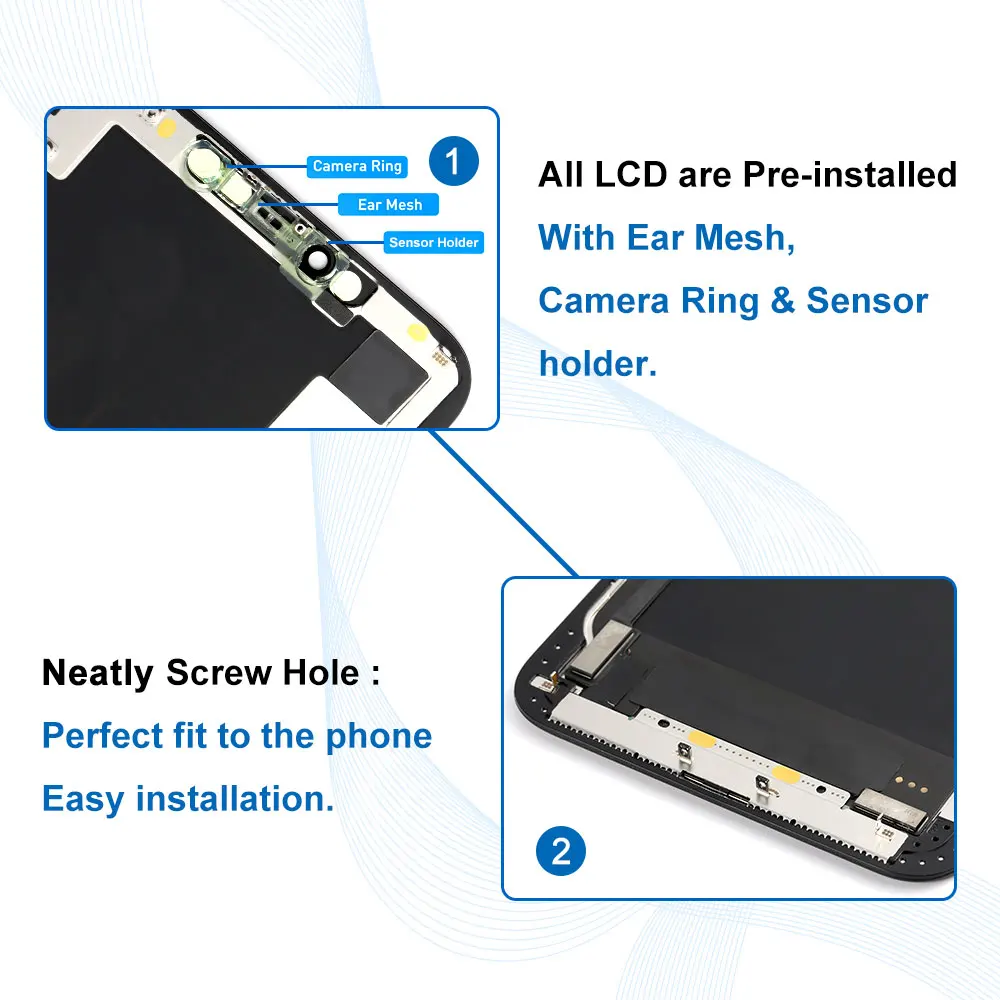 Camera Ring

Ear Mesh

Sensor Holder

1

All LCD are Pre-installed

With Ear Mesh,

Camera Ring & Sensor holder.

Neatly Screw Hole :

Perfect fit to the phone

Easy installation.

2