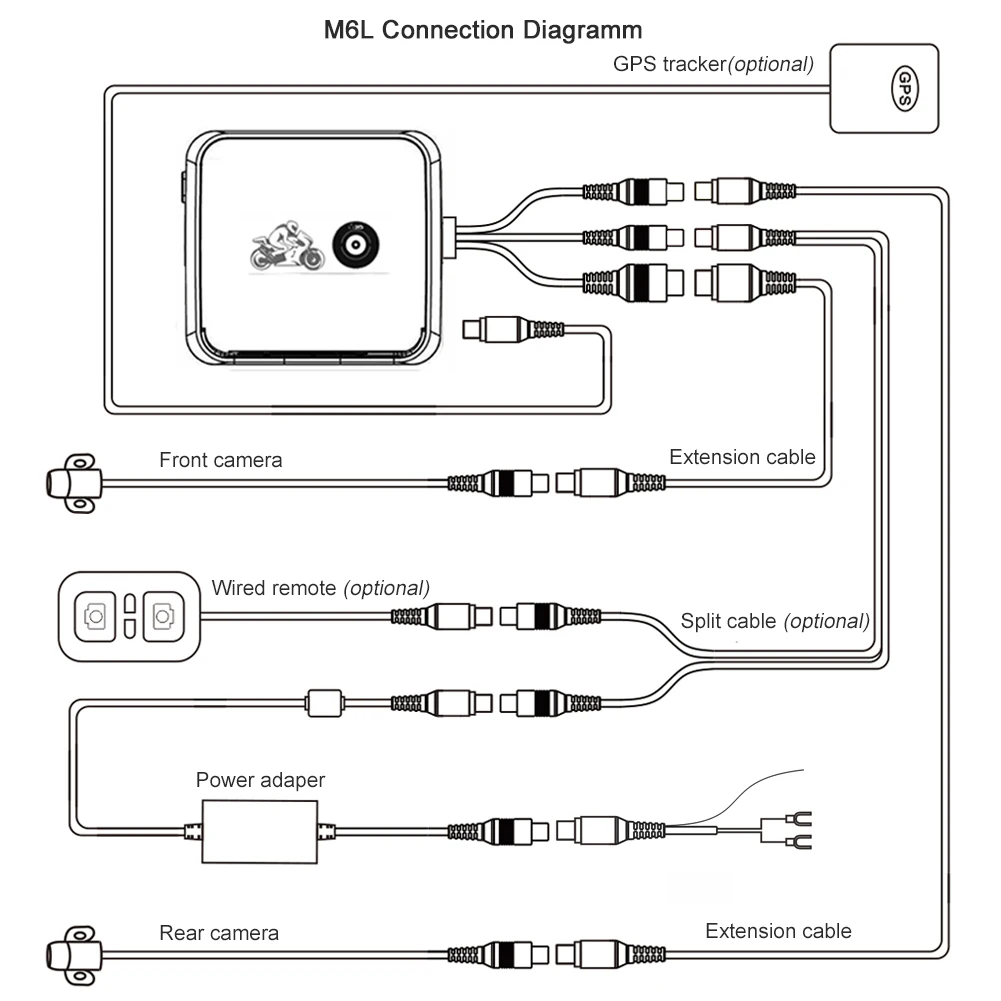 M6L Connection Diagramm

GPS tracker(optional)

GPS

Front camera

Extension cable

Wired remote (optional)

Split cable (optional)

Power adaper

Rear camera

Extension cable