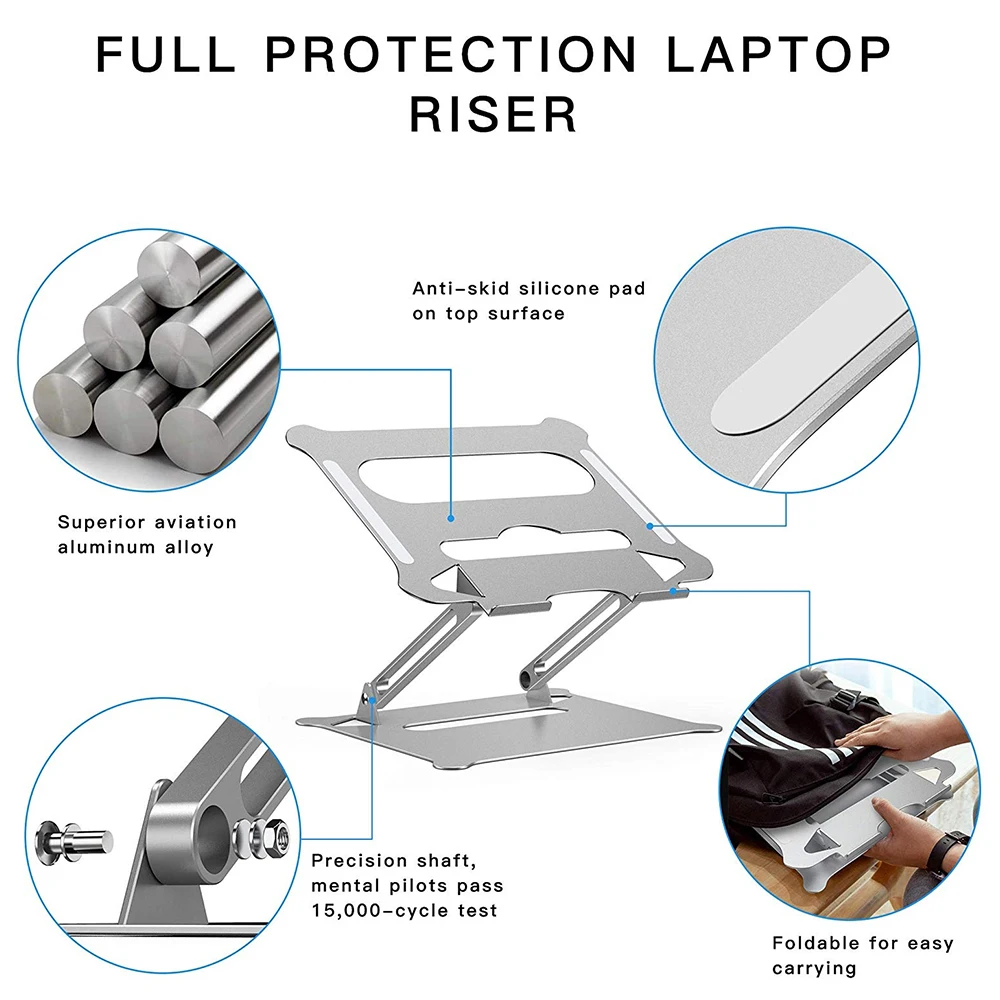 FULL PROTECTION LAPTOP RISER

Anti-skid silicone pad on top surface

Superior aviation aluminum alloy

Precision shaft, mental pilots pass 15,000-cycle test

Foldable for easy carrying