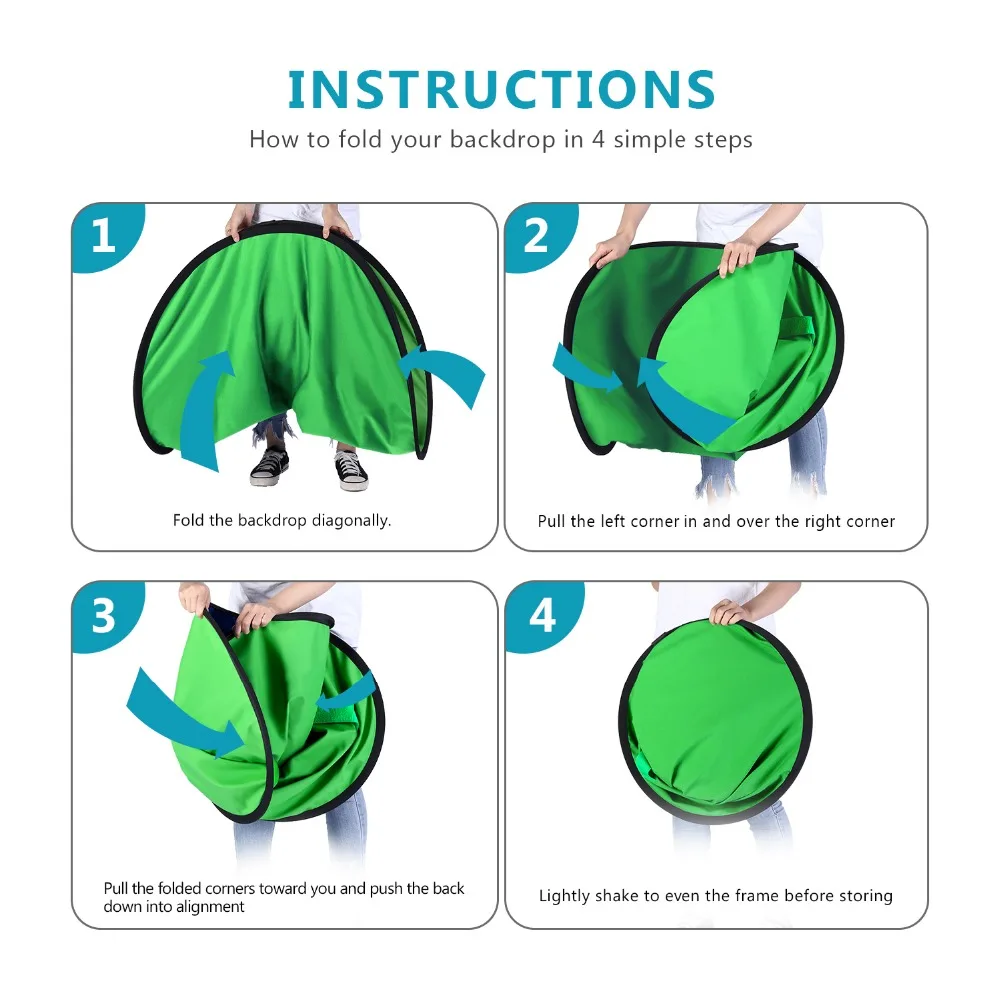 INSTRUCTIONS
How to fold your backdrop in 4 simple steps

1
Fold the backdrop diagonally.

2
Pull the left corner in and over the right corner

3
Pull the folded corners toward you and push the back down into alignment

4
Lightly shake to even the frame before storing