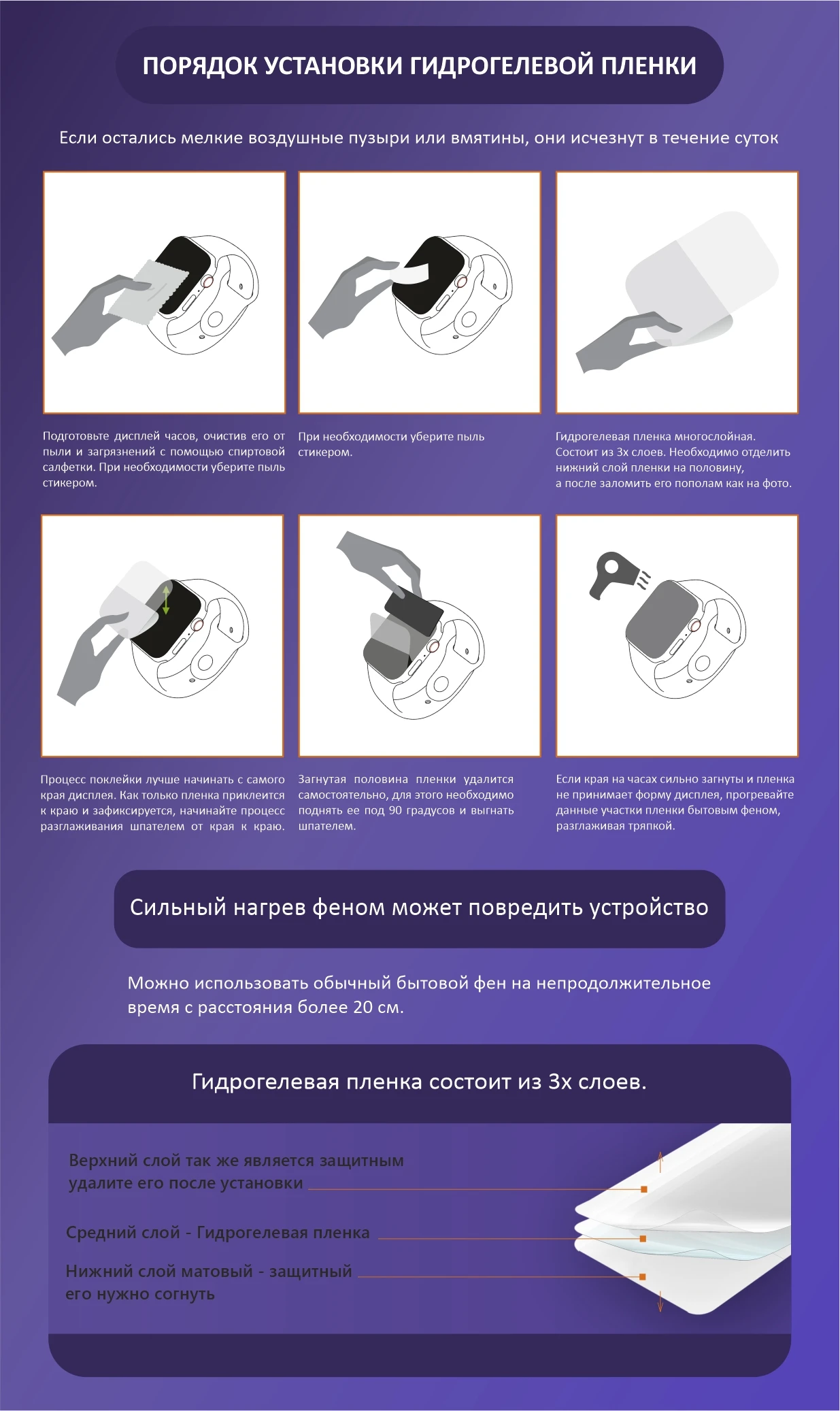 ПОРЯДОК УСТАНОВКИ ГИДРОГЕЛЕВОЙ ПЛЕНКИ

Если остались мелкие воздушные пузыри или вмятины, они исчезнут в течение суток

Подготовьте дисплей часов, очистив его от пыли и загрязнений с помощью спиртовой салфетки. При необходимости уберите пыль стикером.

При необходимости уберите пыль стикером.

Гидрогелевая пленка многослойная. Состоит из 3х слоев. Необходимо отделить нижний слой пленки на половину, а после заломить его пополам как на фото.

Процесс поклейки лучше начинать с самого края дисплея. Как только пленка приклеится к краю и зафиксируется, начинайте процесс разглаживания шпателем от края к краю.

Загнутая половина пленки удалится самостоятельно, для этого необходимо поднять ее под 90 градусов и выгнать шпателем.

Если края на часах сильно загнуты и пленка не принимает форму дисплея, прогревайте данные участки пленки бытовым феном, разглаживая тряпкой.

Сильный нагрев феном может повредить устройство

Можно использовать обычный бытовой фен на непродолжительное время с расстояния более 20 см.

Гидрогелевая пленка состоит из 3х слоев.

Верхний слой так же является защитным удалите его после установки

Средний слой - Гидрогелевая пленка

Нижний слой матовый - защитный его нужно согнуть