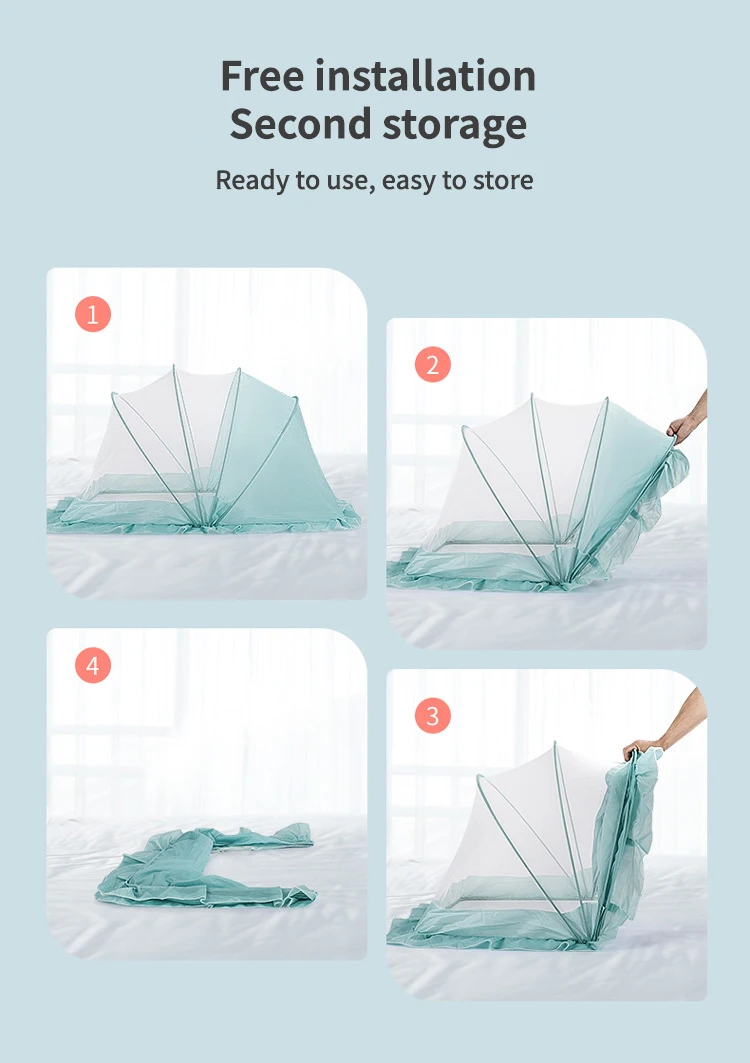 Free installation
Second storage

Ready to use, easy to store

1

2

4

3