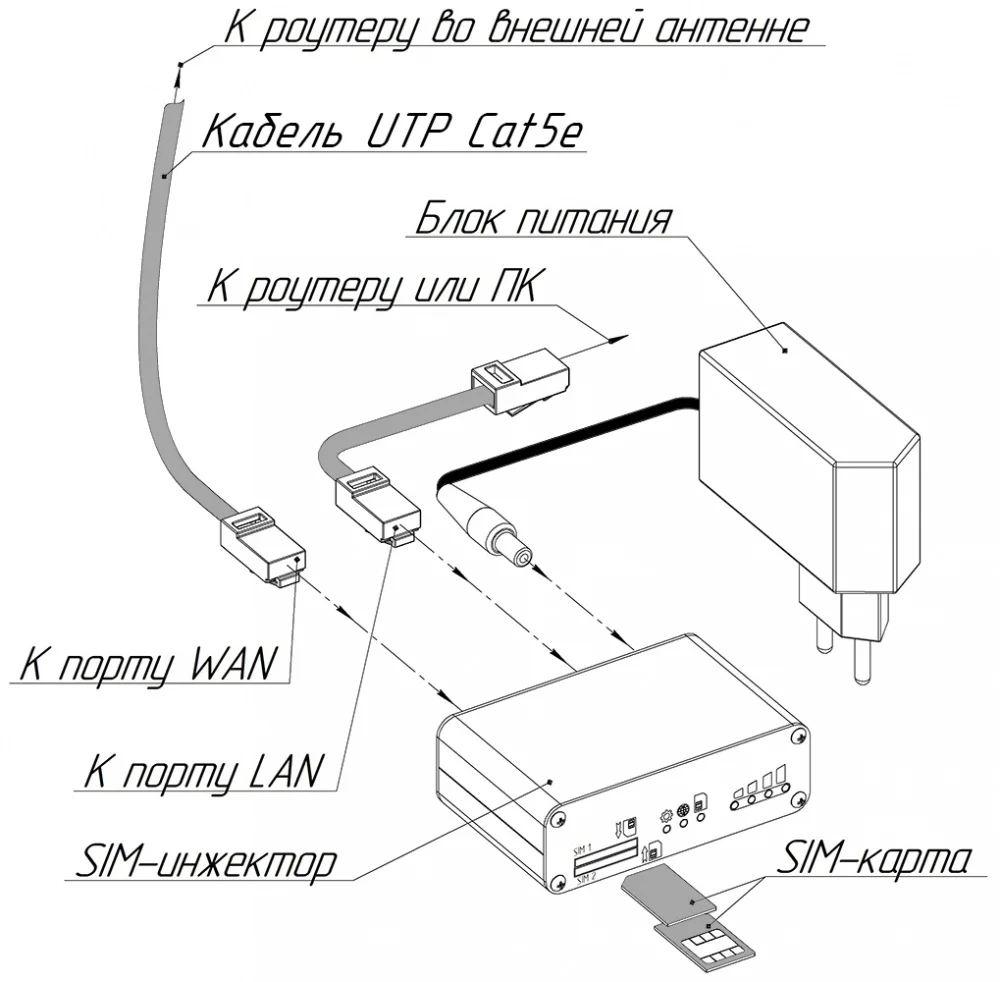 К роутеру во внешней антенне

Кабель UTP Cat5e

Блок питания

К роутеру или ПК

К порту WAN

К порту LAN

SIM-инжектор

SIM-карта

SIM 1

SIM 2