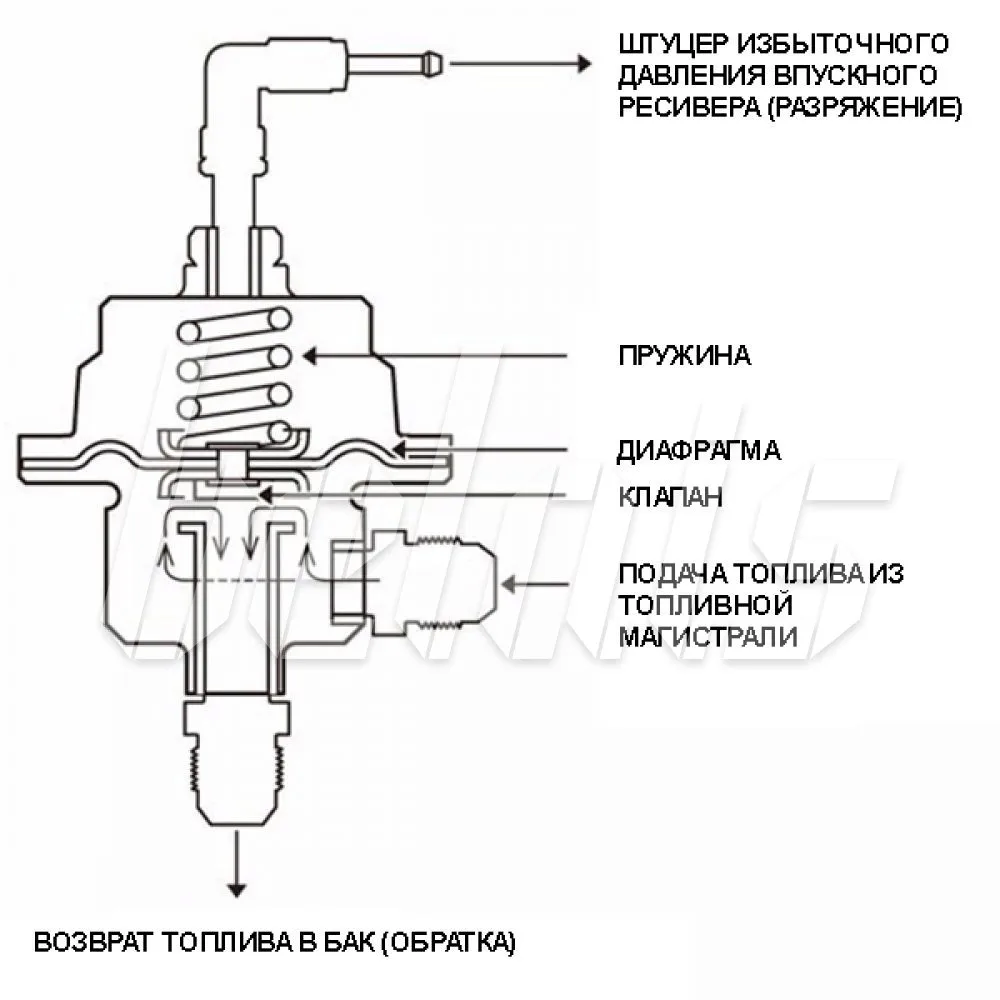 ШТУЦЕР ИЗБЫТОЧНОГО ДАВЛЕНИЯ ВПУСКНОГО РЕСИВЕРА (РАЗРЯЖЕНИЕ)

ПРУЖИНА

ДИАФРАГМА

КЛАПАН

ПОДАЧА ТОПЛИВА ИЗ ТОПЛИВНОЙ МАГИСТРАЛИ

ВОЗВРАТ ТОПЛИВА В БАК (ОБРАТКА)