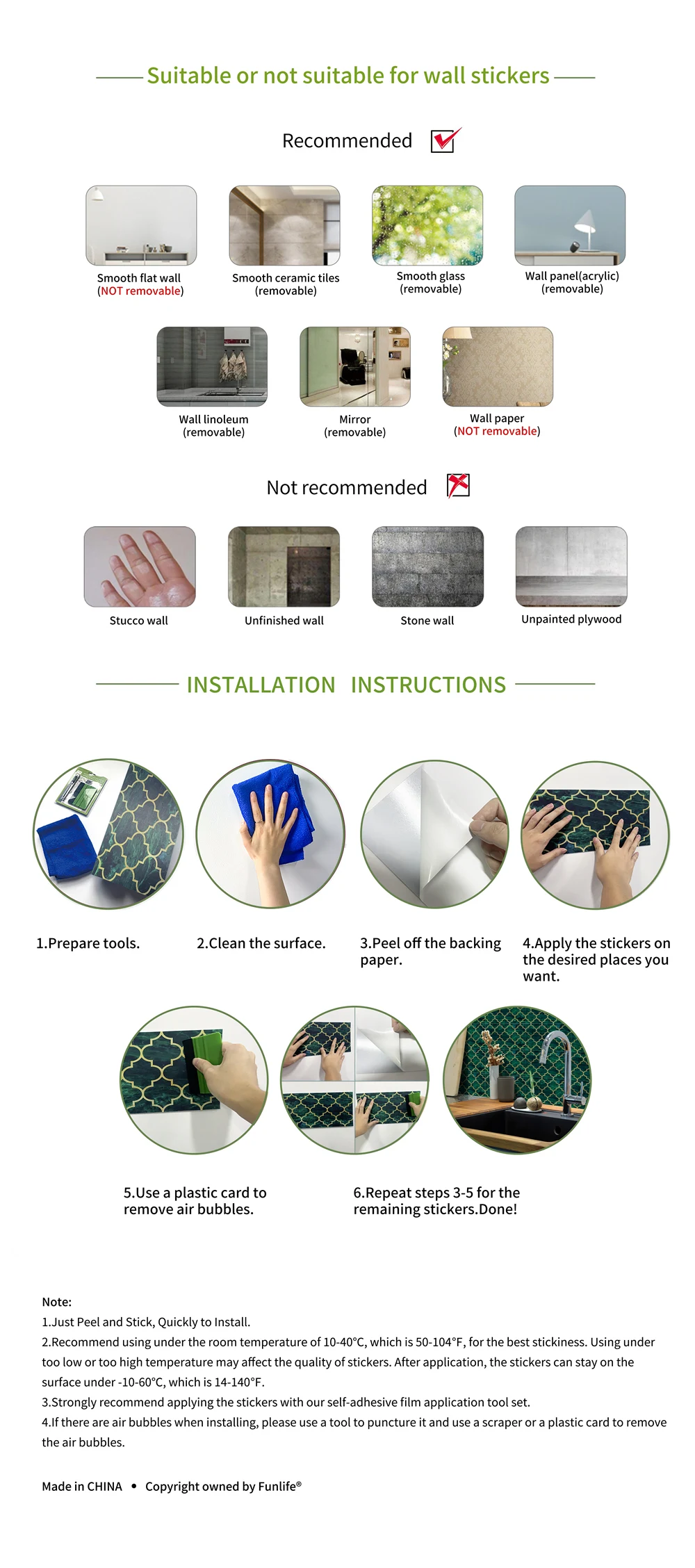 Suitable or not suitable for wall stickers

Recommended

Smooth flat wall
(NOT removable)

Smooth ceramic tiles
(removable)

Smooth glass
(removable)

Wall panel(acrylic)
(removable)

Wall linoleum
(removable)

Mirror
(removable)

Wall paper
(NOT removable)

Not recommended

Stucco wall

Unfinished wall

Stone wall

Unpainted plywood

INSTALLATION INSTRUCTIONS

1.Prepare tools.

2.Clean the surface.

3.Peel off the backing paper.

4.Apply the stickers on the desired places you want.

5.Use a plastic card to remove air bubbles.

6.Repeat steps 3-5 for the remaining stickers.Done!

Note:
1.Just Peel and Stick, Quickly to Install.
2.Recommend using under the room temperature of 10-40°C, which is 50-104°F, for the best stickiness. Using under too low or too high temperature may affect the quality of stickers. After application, the stickers can stay on the surface under -10-60°C, which is 14-140°F.
3.Strongly recommend applying the stickers with our self-adhesive film application tool set.
4.If there are air bubbles when installing, please use a tool to puncture it and use a scraper or a plastic card to remove the air bubbles.

Made in CHINA • Copyright owned by Funlife®