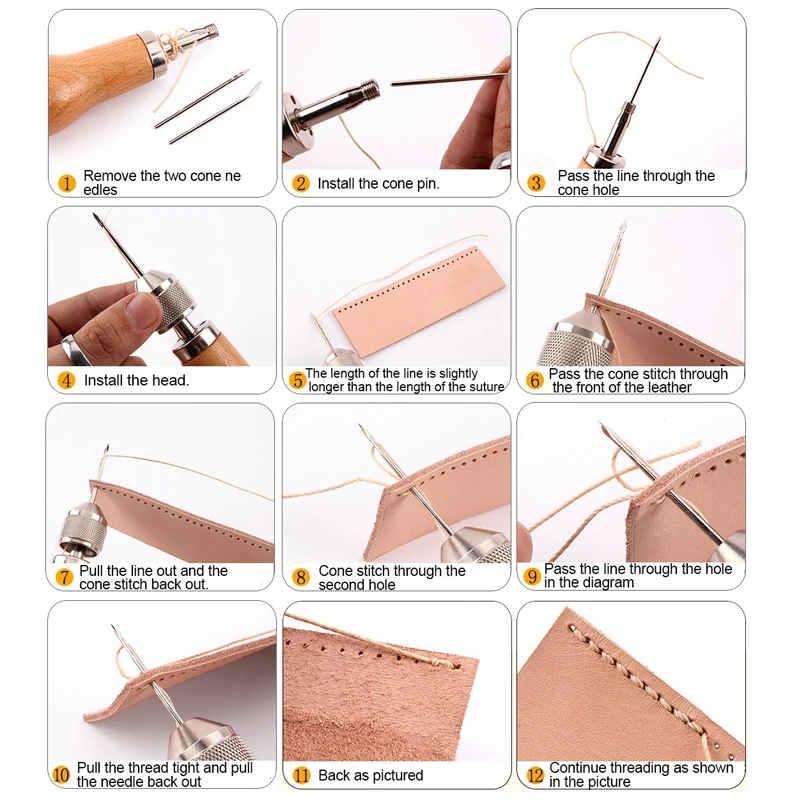 1 Remove the two cone ne edles

2 Install the cone pin.

3 Pass the line through the cone hole

4 Install the head.

5 The length of the line is slightly longer than the length of the suture

6 Pass the cone stitch through the front of the leather

7 Pull the line out and the cone stitch back out.

8 Cone stitch through the second hole

9 Pass the line through the hole in the diagram

10 Pull the thread tight and pull the needle back out

11 Back as pictured

12 Continue threading as shown in the picture