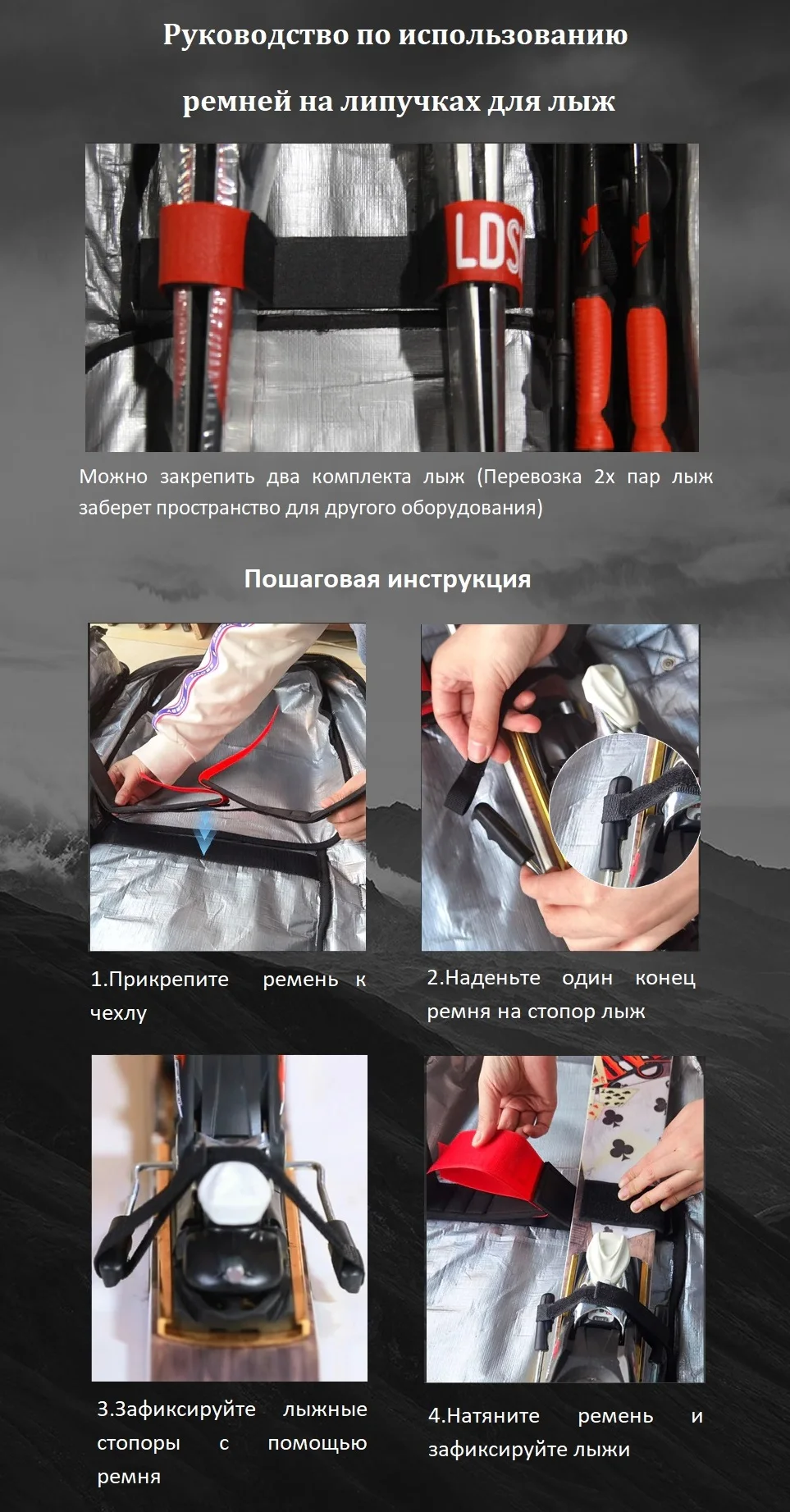 Руководство по использованию

ремней на липучках для лыж

LDS

Можно закрепить два комплекта лыж (Перевозка 2х пар лыж заберет пространство для другого оборудования)

Пошаговая инструкция

1.Прикрепите ремень к чехлу

2.Наденьте один конец ремня на стопор лыж

3.Зафиксируйте лыжные стопоры с помощью ремня

4.Натяните ремень и зафиксируйте лыжи