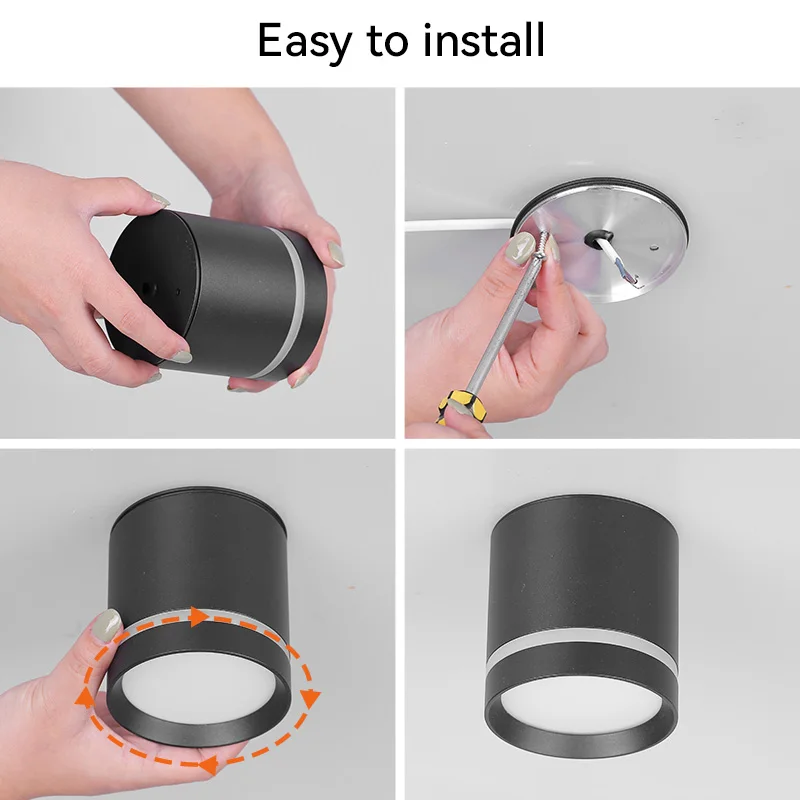 Easy to install