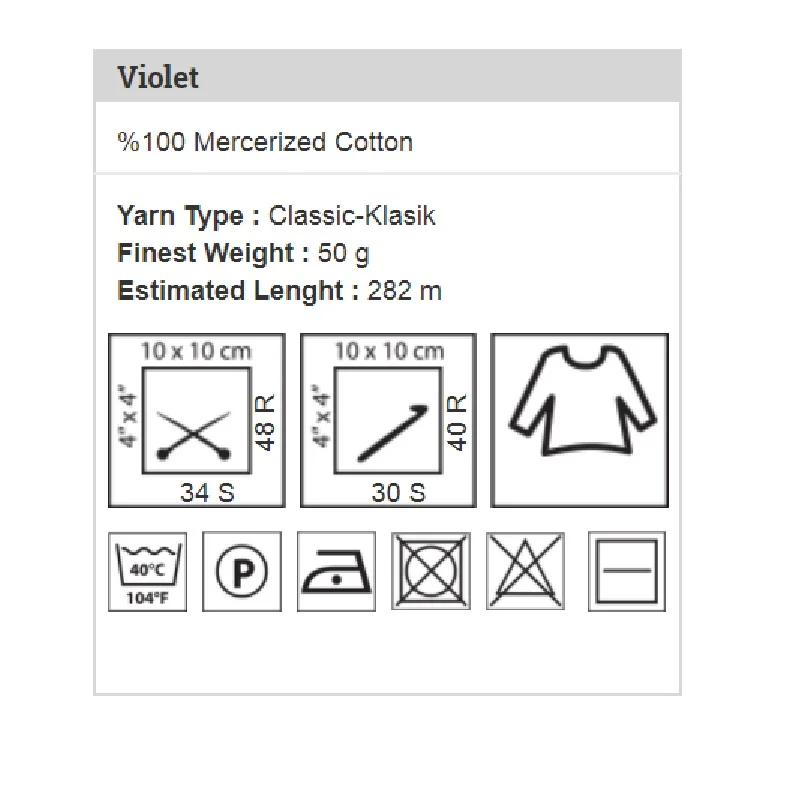 Violet

%100 Mercerized Cotton

Yarn Type : Classic-Klasik
Finest Weight : 50 g
Estimated Lenght : 282 m

10 x 10 cm
4" x 4"
48 R
34 S

10 x 10 cm
4" x 4"
40 R
30 S

40°C
104°F

P