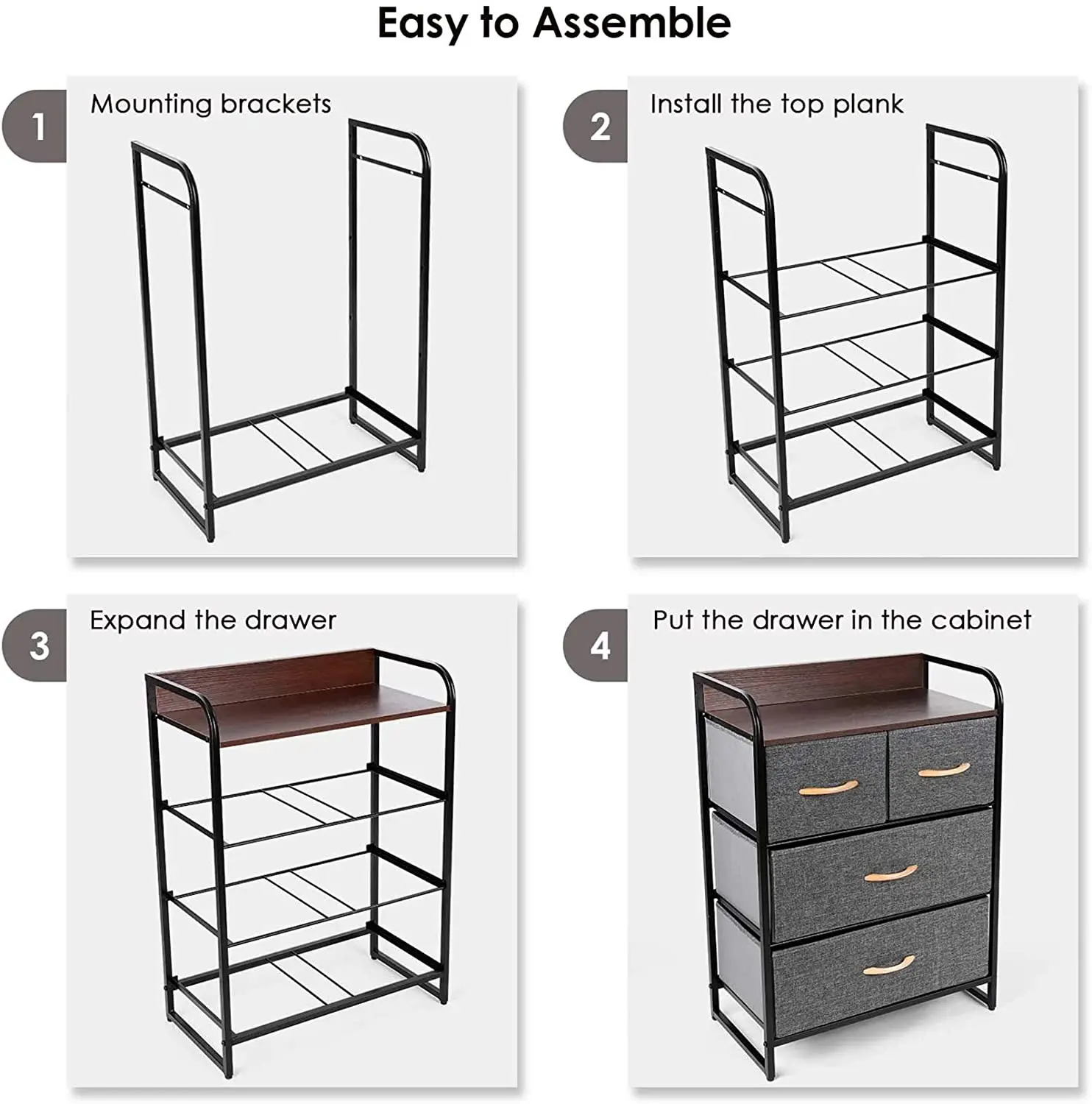 Easy to Assemble

1 Mounting brackets

2 Install the top plank

3 Expand the drawer

4 Put the drawer in the cabinet