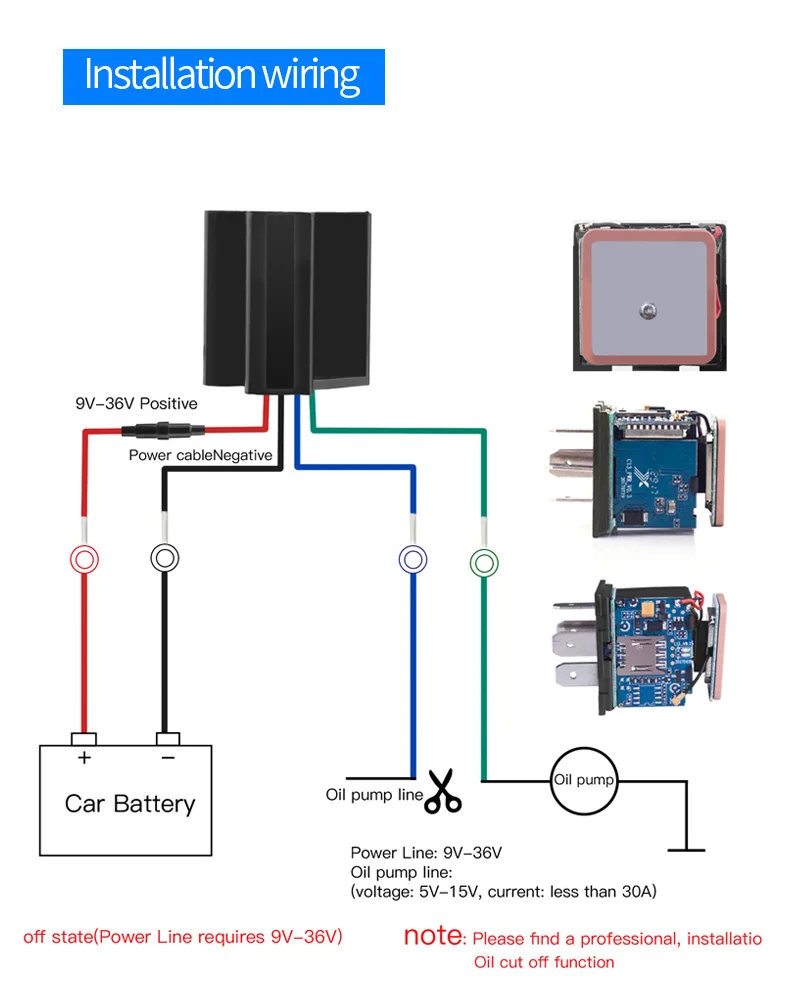 Installation wiring

9V-36V Positive

Power cableNegative

+

−

Car Battery

Oil pump line

Oil pump

Power Line: 9V-36V
Oil pump line:
(voltage: 5V-15V, current: less than 30A)

off state(Power Line requires 9V-36V)

note: Please find a professional, installatio
Oil cut off function