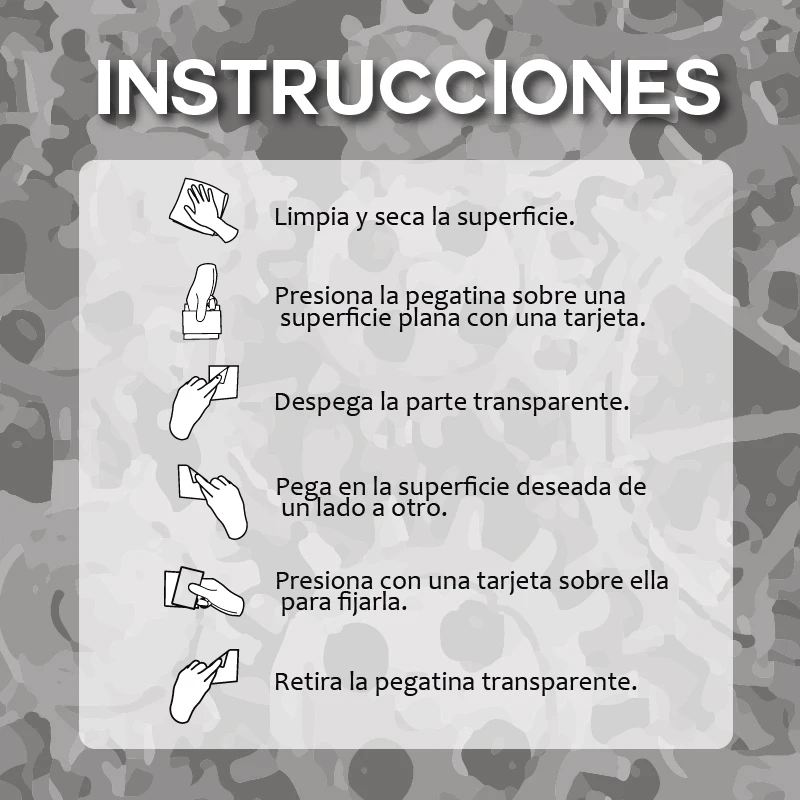 INSTRUCCIONES

Limpia y seca la superficie.

Presiona la pegatina sobre una superficie plana con una tarjeta.

Despega la parte transparente.

Pega en la superficie deseada de un lado a otro.

Presiona con una tarjeta sobre ella para fijarla.

Retira la pegatina transparente.