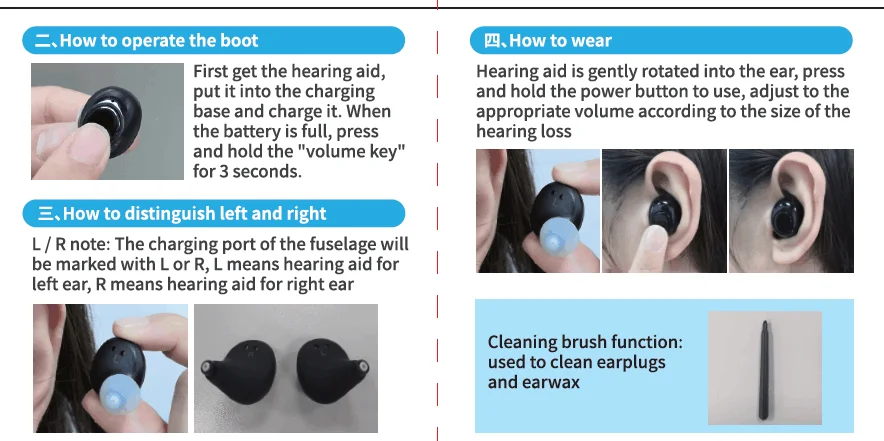 二、How to operate the boot

First get the hearing aid, put it into the charging base and charge it. When the battery is full, press and hold the "volume key" for 3 seconds.

三、How to distinguish left and right

L / R note: The charging port of the fuselage will be marked with L or R, L means hearing aid for left ear, R means hearing aid for right ear

四、How to wear

Hearing aid is gently rotated into the ear, press and hold the power button to use, adjust to the appropriate volume according to the size of the hearing loss

Cleaning brush function: used to clean earplugs and earwax