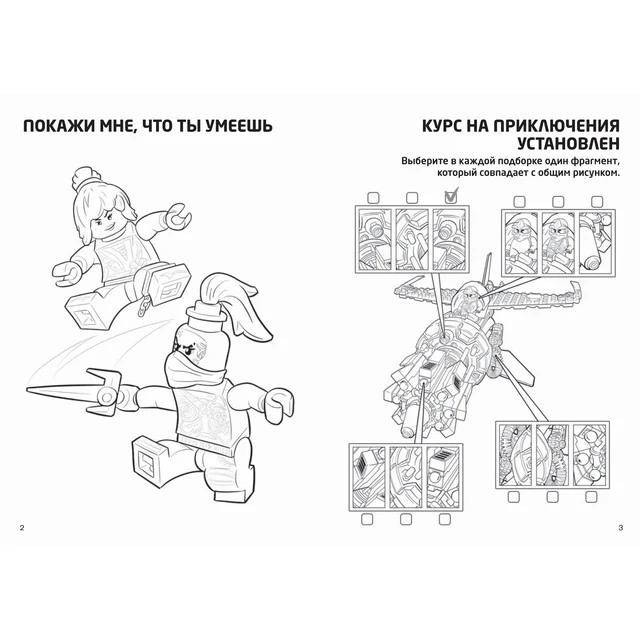 ПОКАЖИ МНЕ, ЧТО ТЫ УМЕЕШЬ

2

КУРС НА ПРИКЛЮЧЕНИЯ УСТАНОВЛЕН

Выберите в каждой подборке один фрагмент, который совпадает с общим рисунком.

3