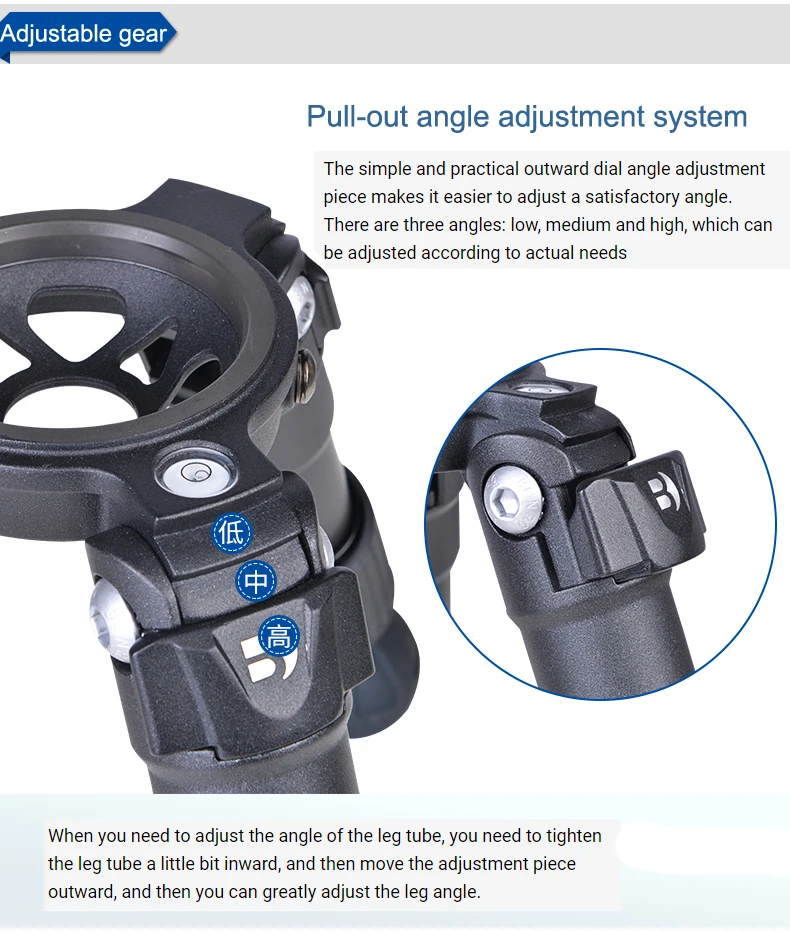 Adjustable gear

Pull-out angle adjustment system

The simple and practical outward dial angle adjustment piece makes it easier to adjust a satisfactory angle. There are three angles: low, medium and high, which can be adjusted according to actual needs

低

中

高

When you need to adjust the angle of the leg tube, you need to tighten the leg tube a little bit inward, and then move the adjustment piece outward, and then you can greatly adjust the leg angle.