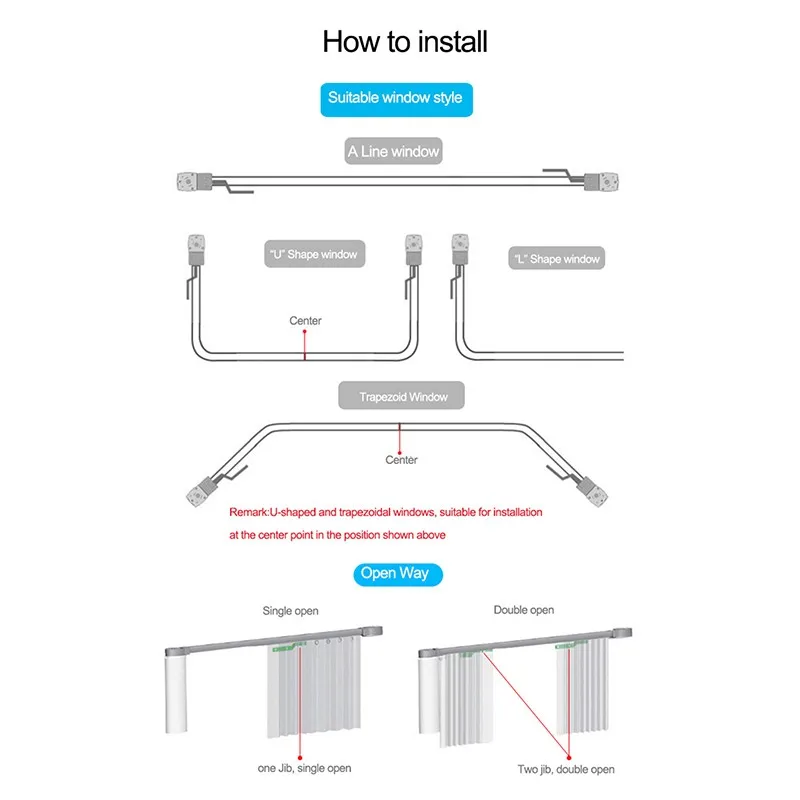 How to install

Suitable window style

A Line window

"U" Shape window

"L" Shape window

Center

Trapezoid Window

Center

Remark:U-shaped and trapezoidal windows, suitable for installation at the center point in the position shown above

Open Way

Single open

Double open

one Jib, single open

Two jib, double open