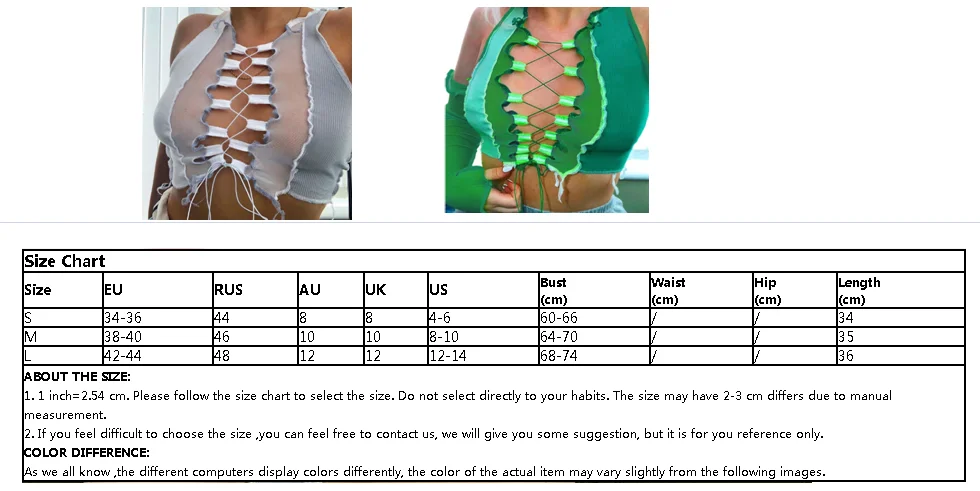 Size Chart

| Size | EU | RUS | AU | UK | US | Bust (cm) | Waist (cm) | Hip (cm) | Length (cm) |
|---|---|---|---|---|---|---|---|---|---|
| S | 34-36 | 44 | 8 | 8 | 4-6 | 60-66 | / | / | 34 |
| M | 38-40 | 46 | 10 | 10 | 8-10 | 64-70 | / | / | 35 |
| L | 42-44 | 48 | 12 | 12 | 12-14 | 68-74 | / | / | 36 |

ABOUT THE SIZE:
1. 1 inch=2.54 cm. Please follow the size chart to select the size. Do not select directly to your habits. The size may have 2-3 cm differs due to manual measurement.
2. If you feel difficult to choose the size ,you can feel free to contact us, we will give you some suggestion, but it is for you reference only.
COLOR DIFFERENCE:
As we all know ,the different computers display colors differently, the color of the actual item may vary slightly from the following images.