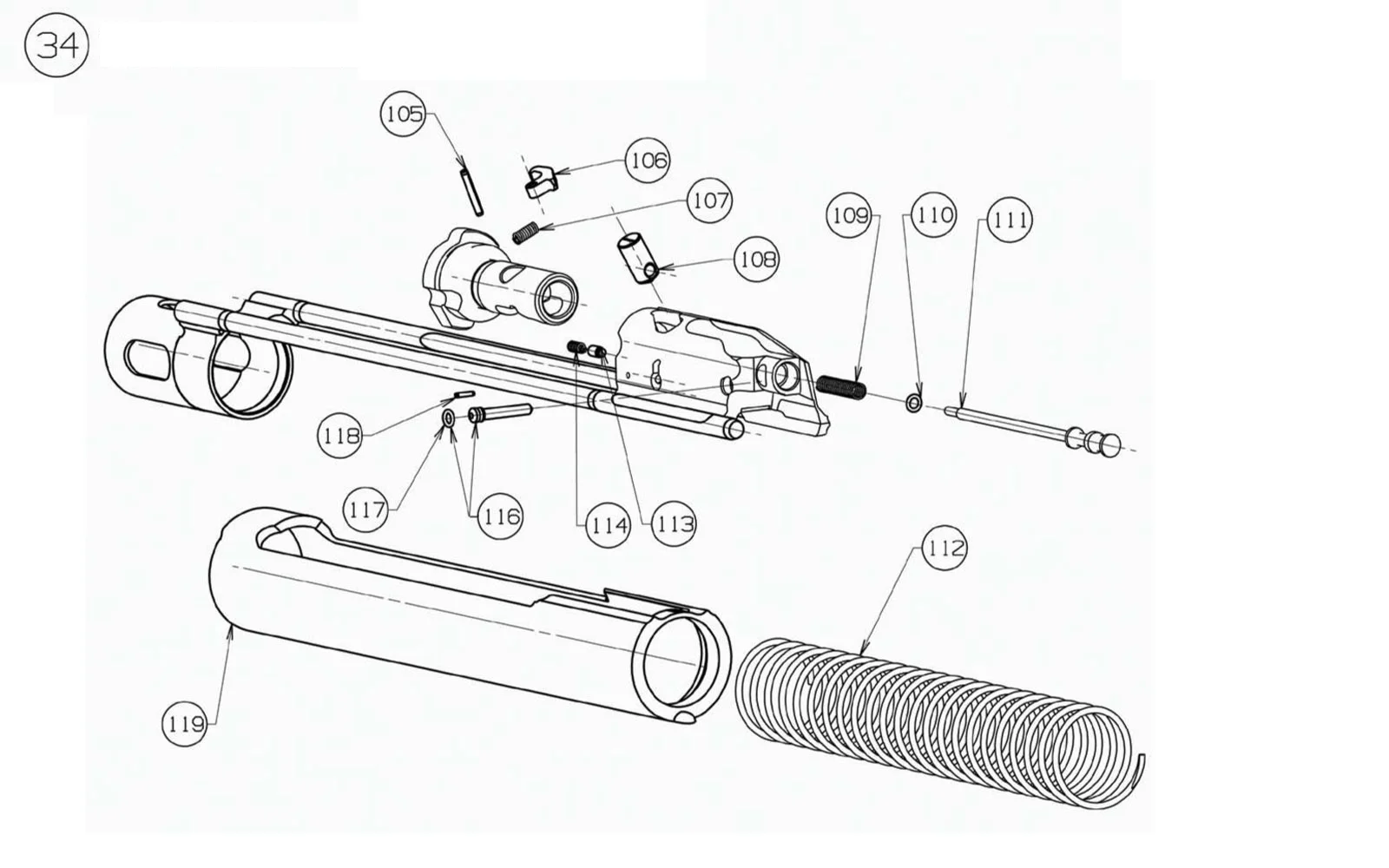 34

105
106
107
108
109
110
111
118
117
116
114
113
112
119