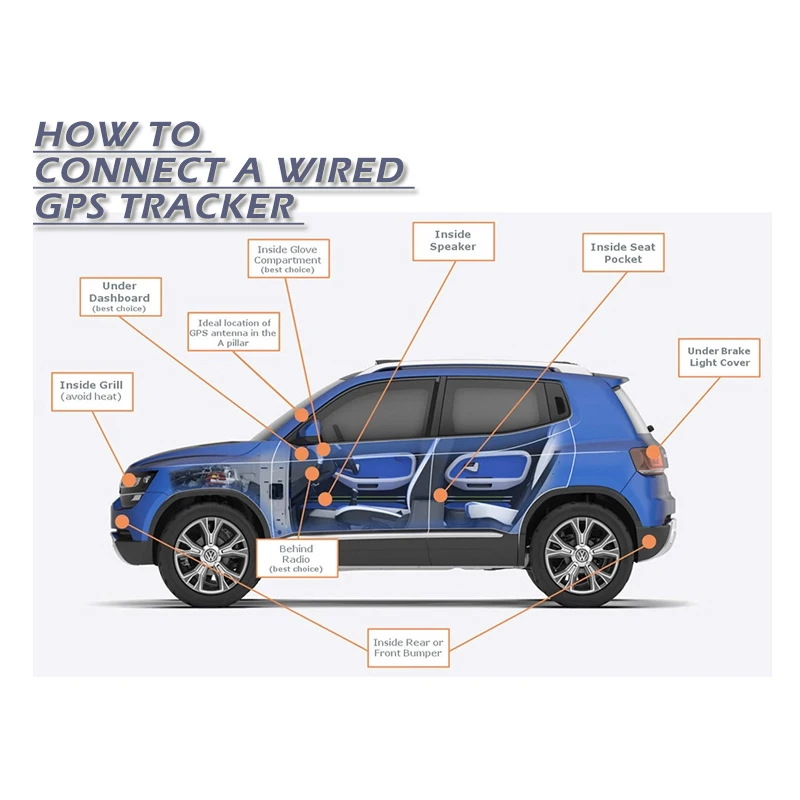 HOW TO
CONNECT A WIRED
GPS TRACKER

Inside Glove Compartment (best choice)

Inside Speaker

Inside Seat Pocket

Under Dashboard (best choice)

Ideal location of GPS antenna in the A pillar

Under Brake Light Cover

Inside Grill (avoid heat)

Behind Radio (best choice)

Inside Rear or Front Bumper