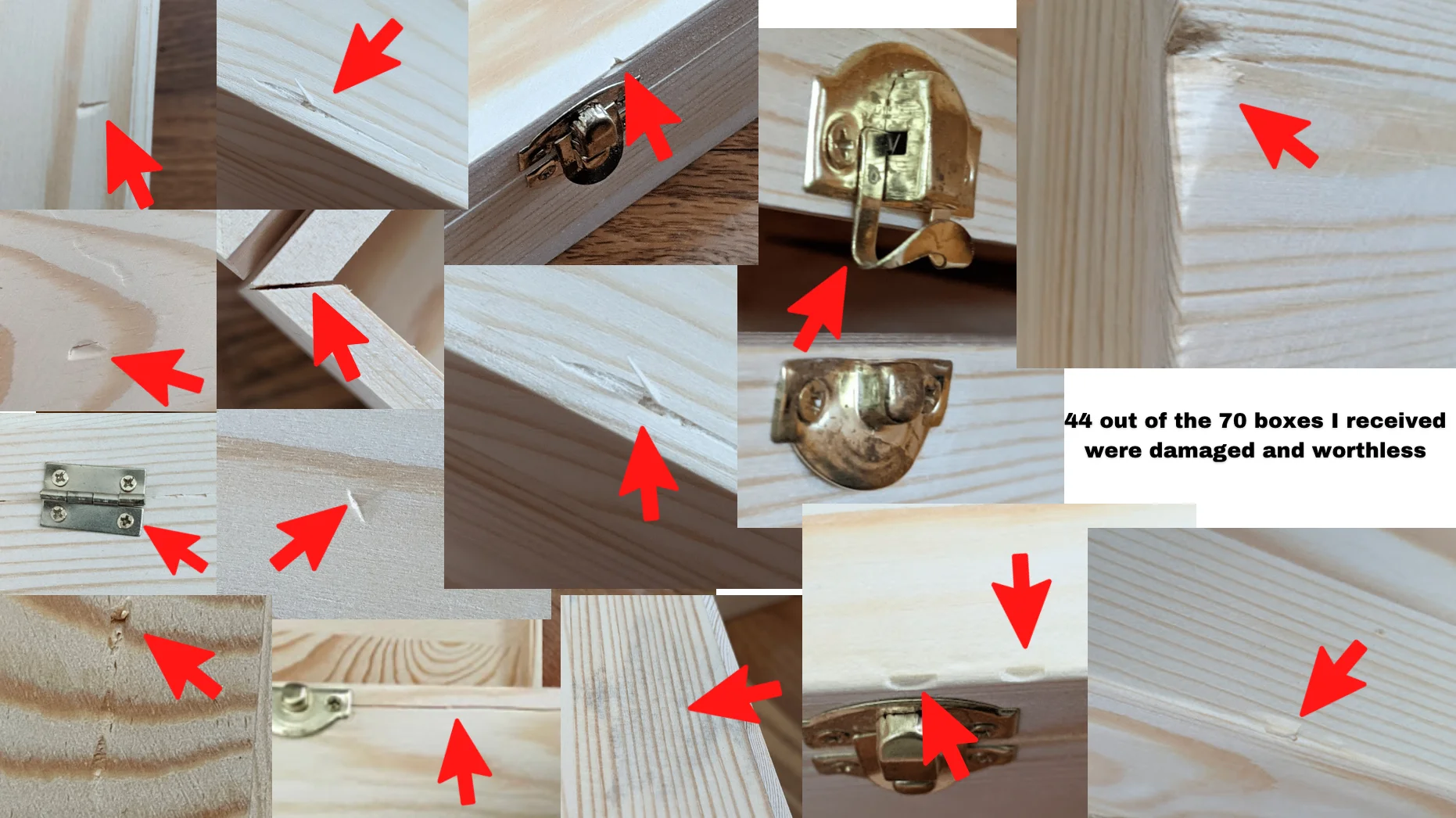 44 out of the 70 boxes I received were damaged and worthless