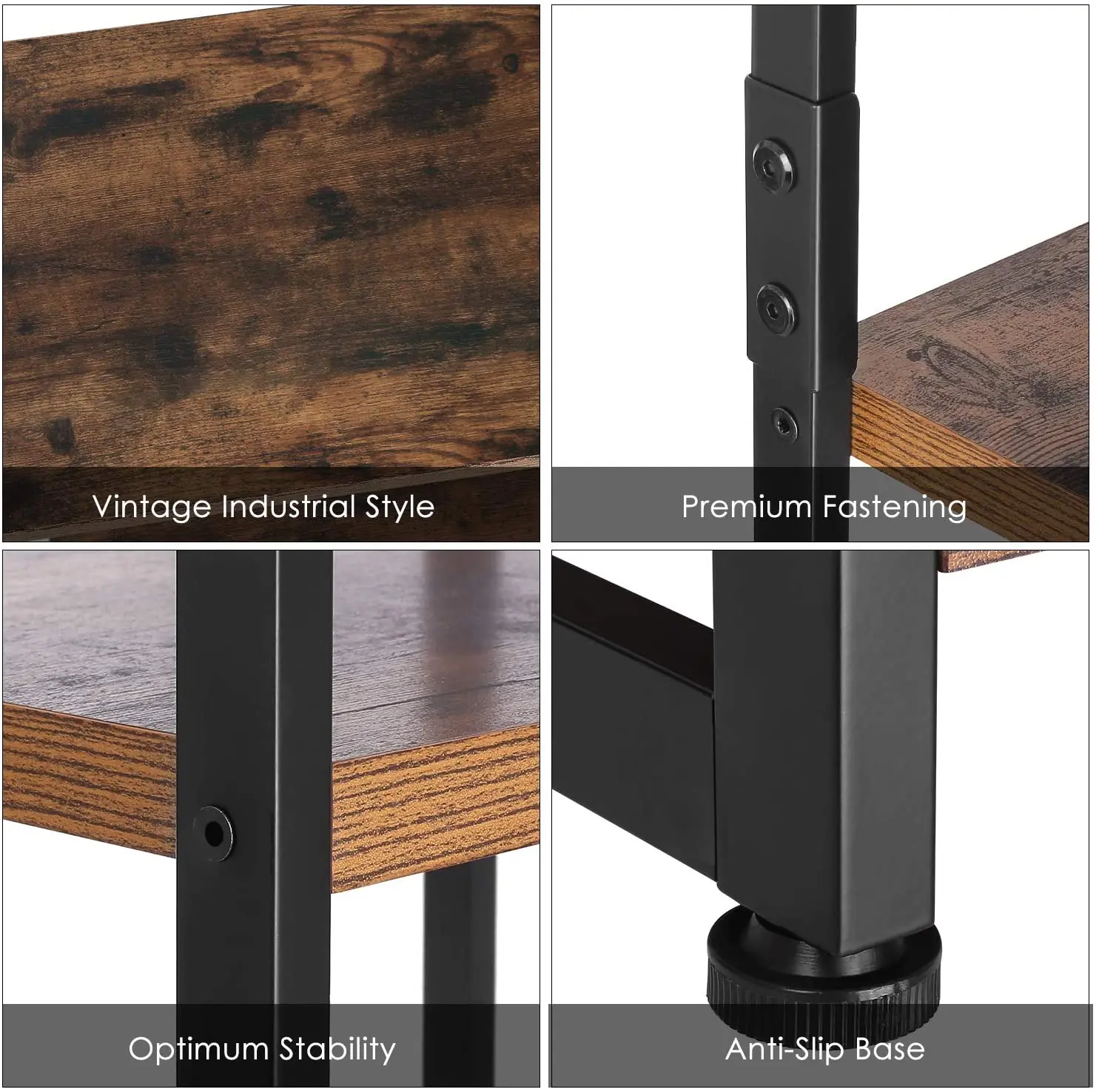 Vintage Industrial Style

Premium Fastening

Optimum Stability

Anti-Slip Base