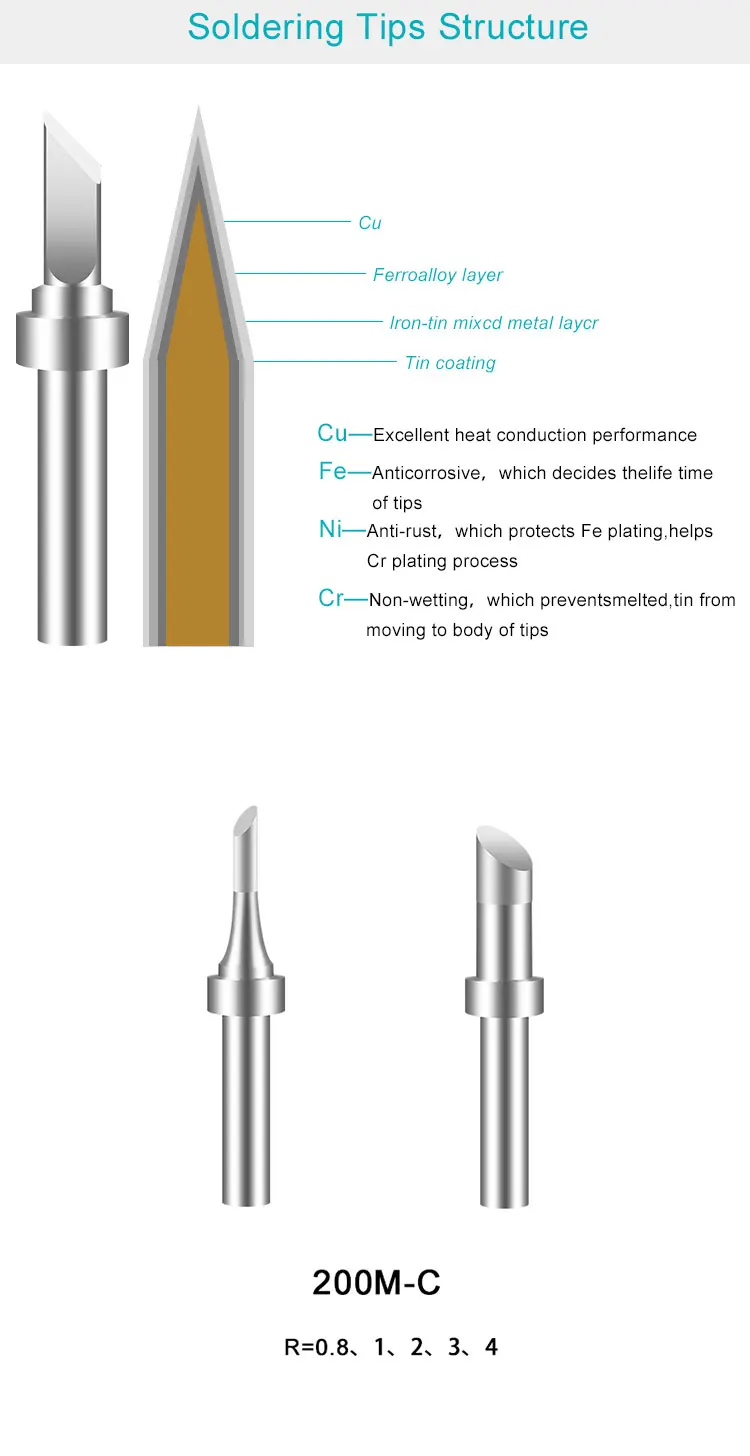 Soldering Tips Structure

Cu

Ferroalloy layer

Iron-tin mixcd metal laycr

Tin coating

Cu—Excellent heat conduction performance

Fe—Anticorrosive, which decides thelife time of tips

Ni—Anti-rust, which protects Fe plating,helps Cr plating process

Cr—Non-wetting, which preventsmelted,tin from moving to body of tips

200M-C

R=0.8、1、2、3、4