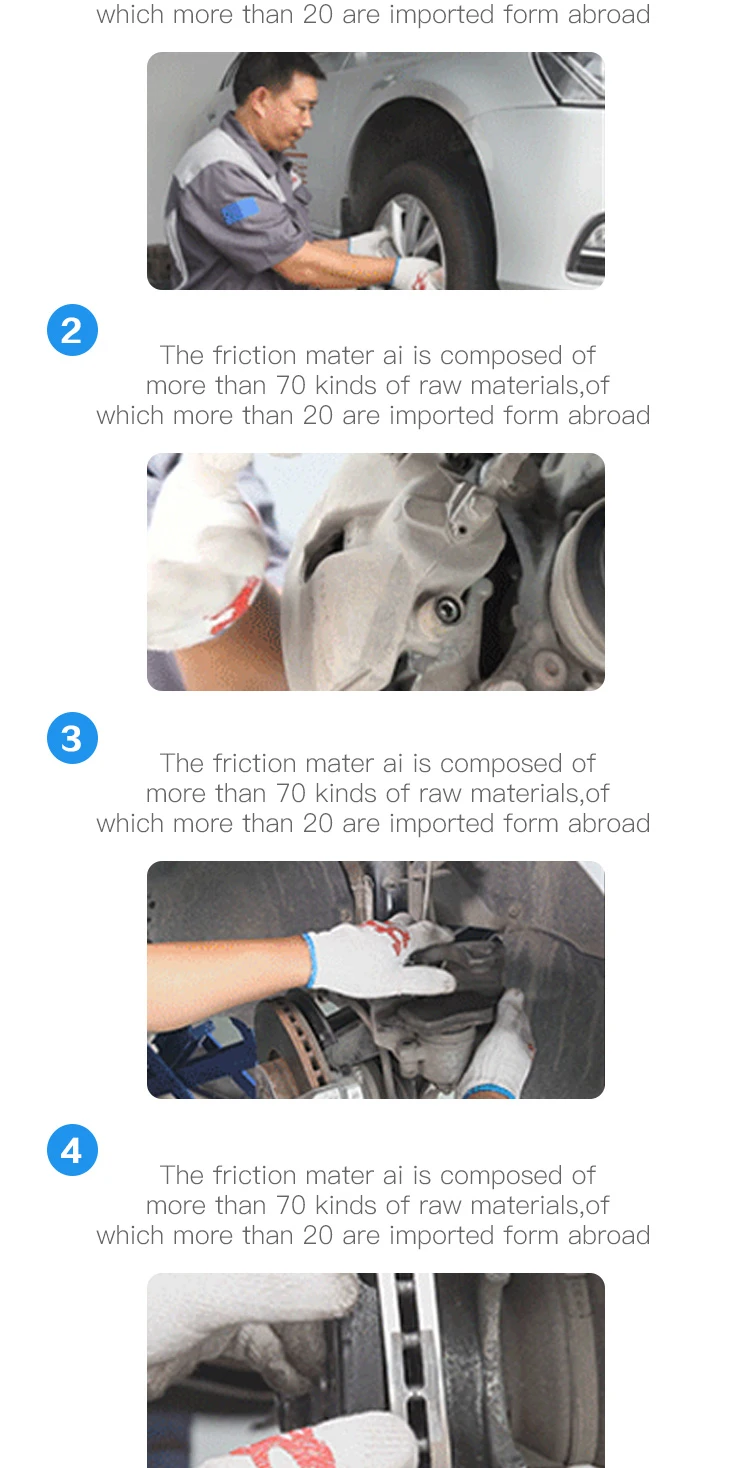 which more than 20 are imported form abroad

2

The friction mater ai is composed of more than 70 kinds of raw materials,of which more than 20 are imported form abroad

3

The friction mater ai is composed of more than 70 kinds of raw materials,of which more than 20 are imported form abroad

4

The friction mater ai is composed of more than 70 kinds of raw materials,of which more than 20 are imported form abroad