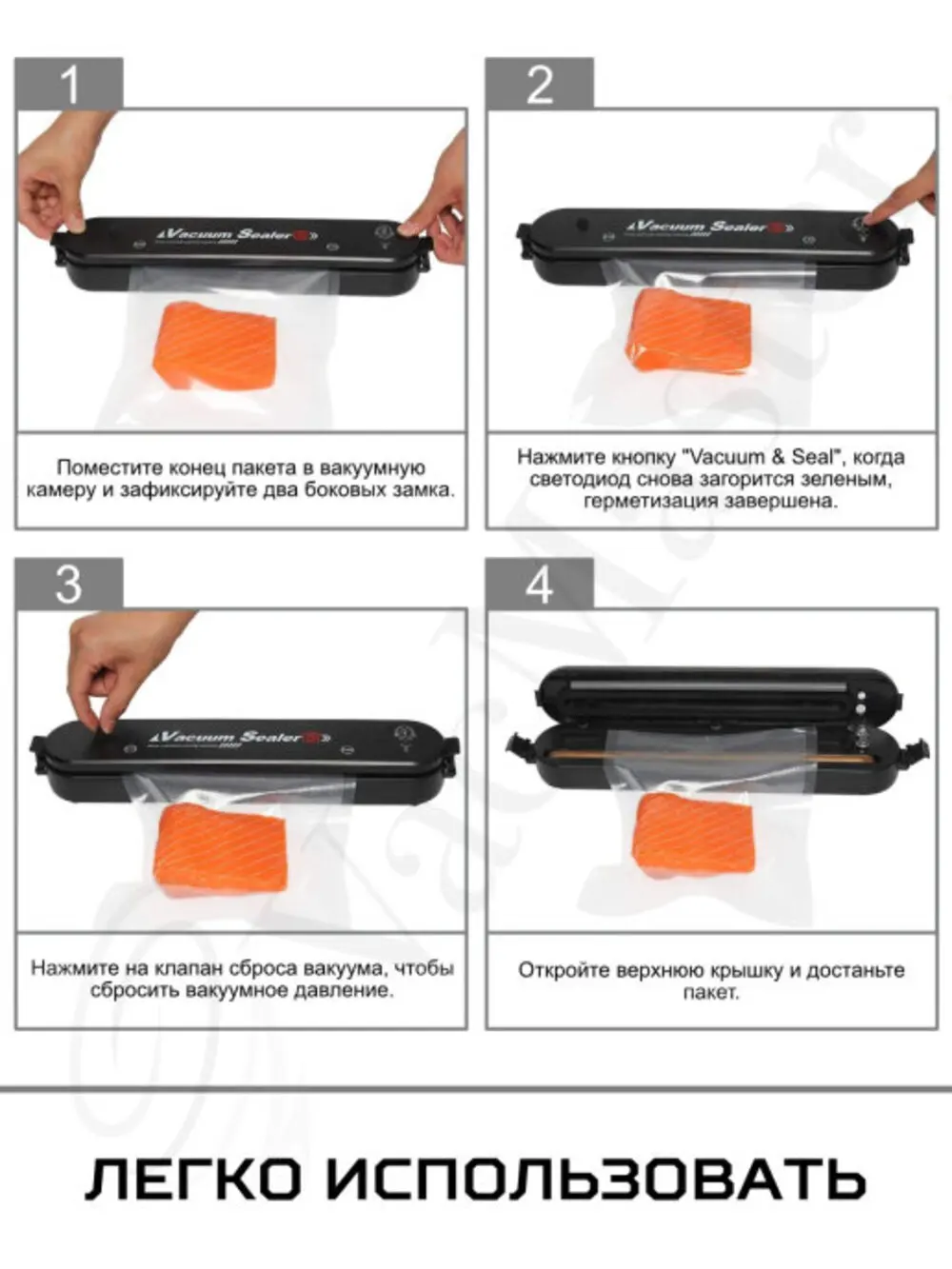 1

Vacuum Sealer

Поместите конец пакета в вакуумную камеру и зафиксируйте два боковых замка.

2

Vacuum Sealer

Нажмите кнопку "Vacuum & Seal", когда светодиод снова загорится зеленым, герметизация завершена.

3

Vacuum Sealer

Нажмите на клапан сброса вакуума, чтобы сбросить вакуумное давление.

4

Откройте верхнюю крышку и достаньте пакет.

ЛЕГКО ИСПОЛЬЗОВАТЬ