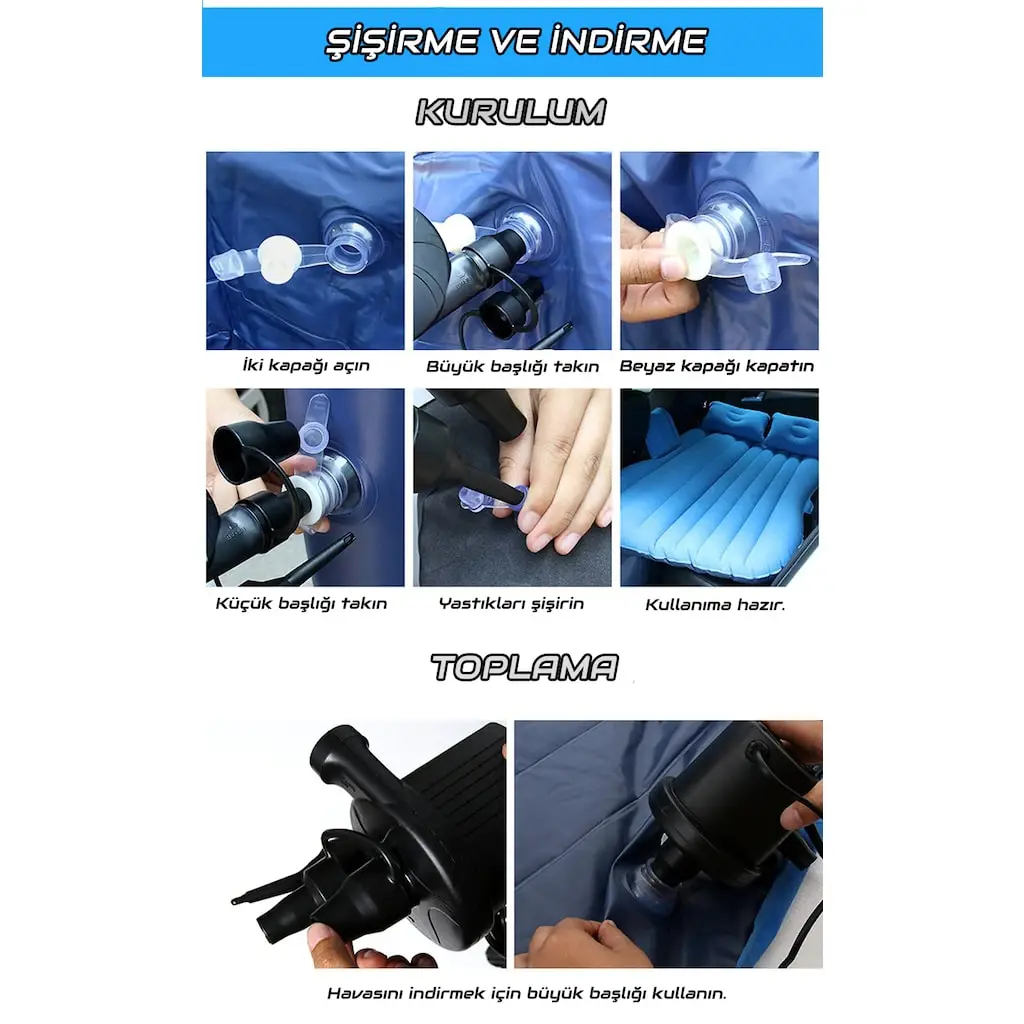 ŞİŞİRME VE İNDİRME

KURULUM

İki kapağı açın

Büyük başlığı takın

Beyaz kapağı kapatın

Küçük başlığı takın

Yastıkları şişirin

Kullanıma hazır.

TOPLAMA

Havasını indirmek için büyük başlığı kullanın.