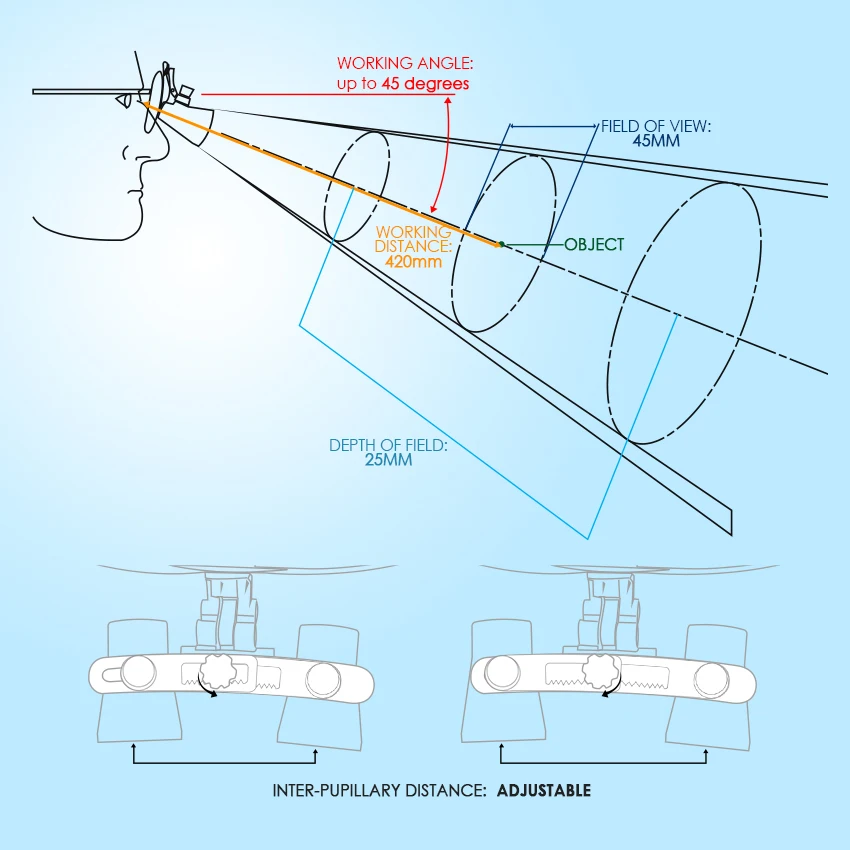 WORKING ANGLE:
up to 45 degrees

FIELD OF VIEW:
45MM

WORKING
DISTANCE:
420mm

OBJECT

DEPTH OF FIELD:
25MM

INTER-PUPILLARY DISTANCE: ADJUSTABLE