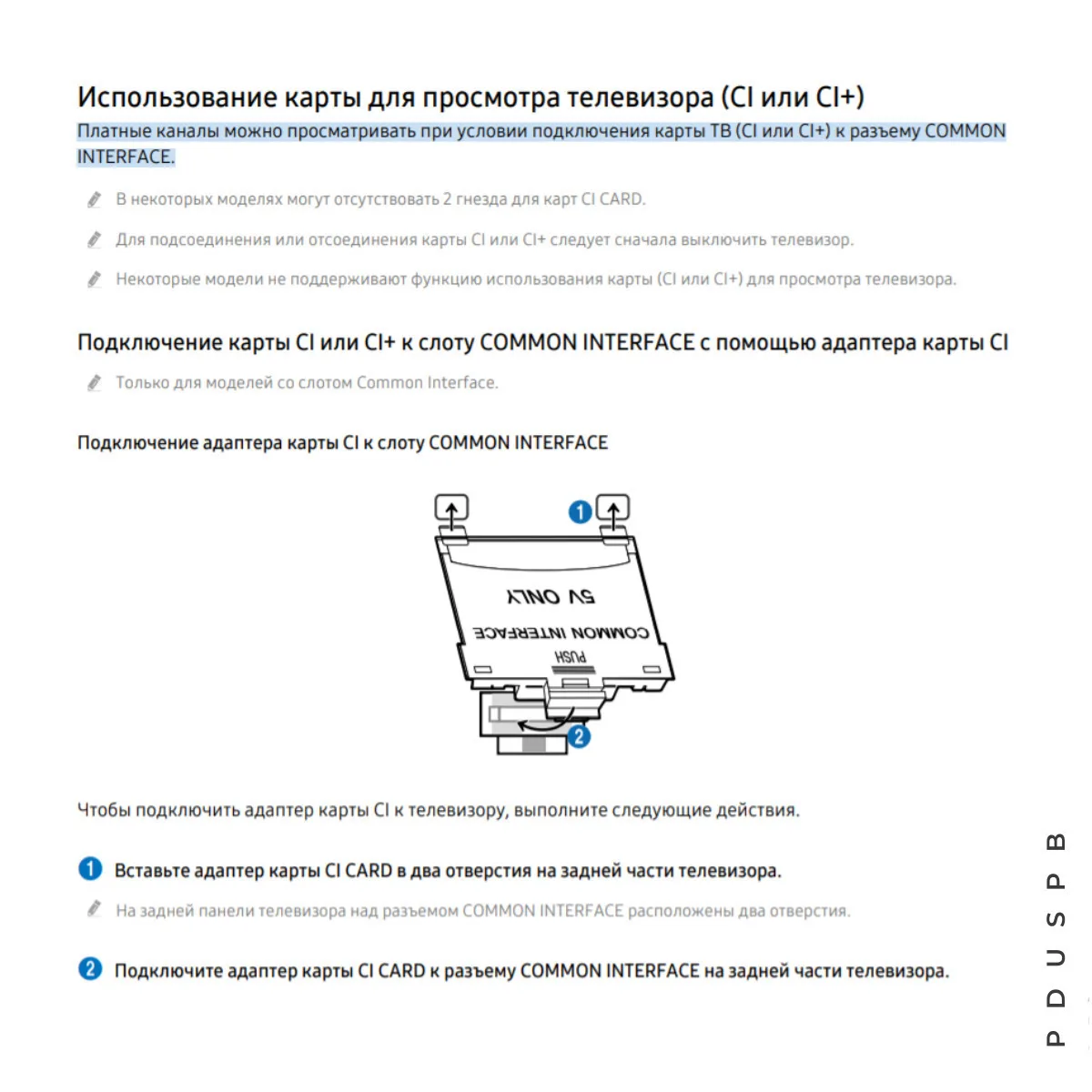 Использование карты для просмотра телевизора (CI или CI+)

Платные каналы можно просматривать при условии подключения карты ТВ (CI или CI+) к разъему COMMON INTERFACE.

В некоторых моделях могут отсутствовать 2 гнезда для карт CI CARD.

Для подсоединения или отсоединения карты CI или CI+ следует сначала выключить телевизор.

Некоторые модели не поддерживают функцию использования карты (CI или CI+) для просмотра телевизора.

Подключение карты CI или CI+ к слоту COMMON INTERFACE с помощью адаптера карты CI

Только для моделей со слотом Common Interface.

Подключение адаптера карты CI к слоту COMMON INTERFACE

1

5V ONLY

COMMON INTERFACE

PUSH

2

Чтобы подключить адаптер карты CI к телевизору, выполните следующие действия.

1 Вставьте адаптер карты CI CARD в два отверстия на задней части телевизора.

На задней панели телевизора над разъемом COMMON INTERFACE расположены два отверстия.

2 Подключите адаптер карты CI CARD к разъему COMMON INTERFACE на задней части телевизора.

PDUSPB