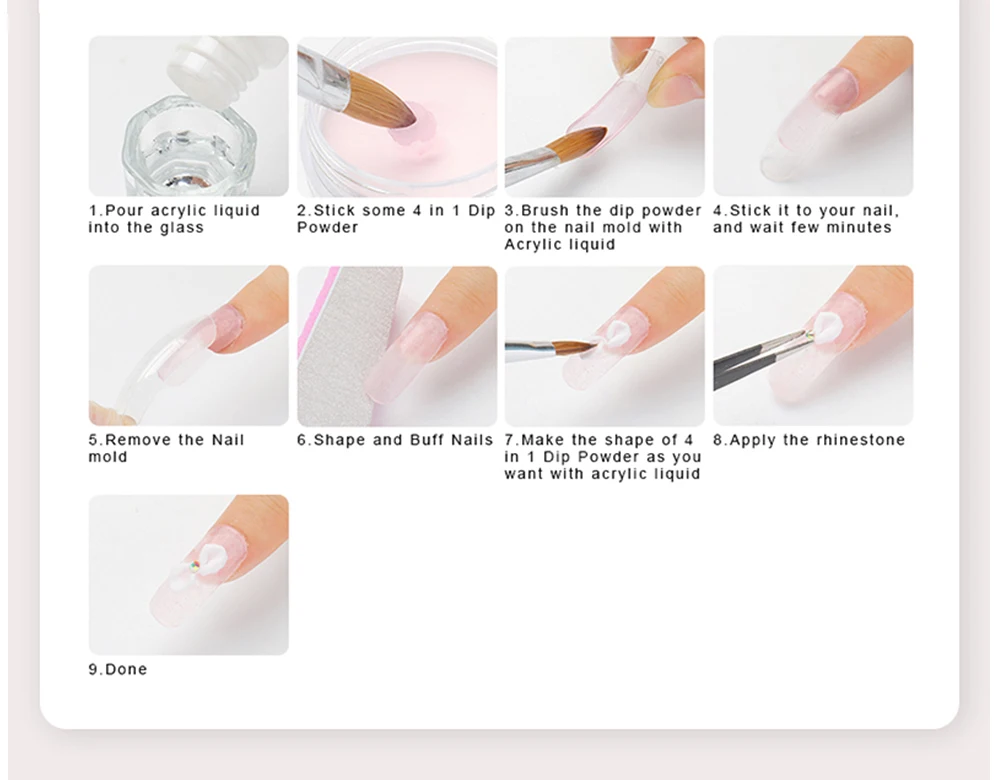 1.Pour acrylic liquid into the glass

2.Stick some 4 in 1 Dip Powder

3.Brush the dip powder on the nail mold with Acrylic liquid

4.Stick it to your nail, and wait few minutes

5.Remove the Nail mold

6.Shape and Buff Nails

7.Make the shape of 4 in 1 Dip Powder as you want with acrylic liquid

8.Apply the rhinestone

9.Done