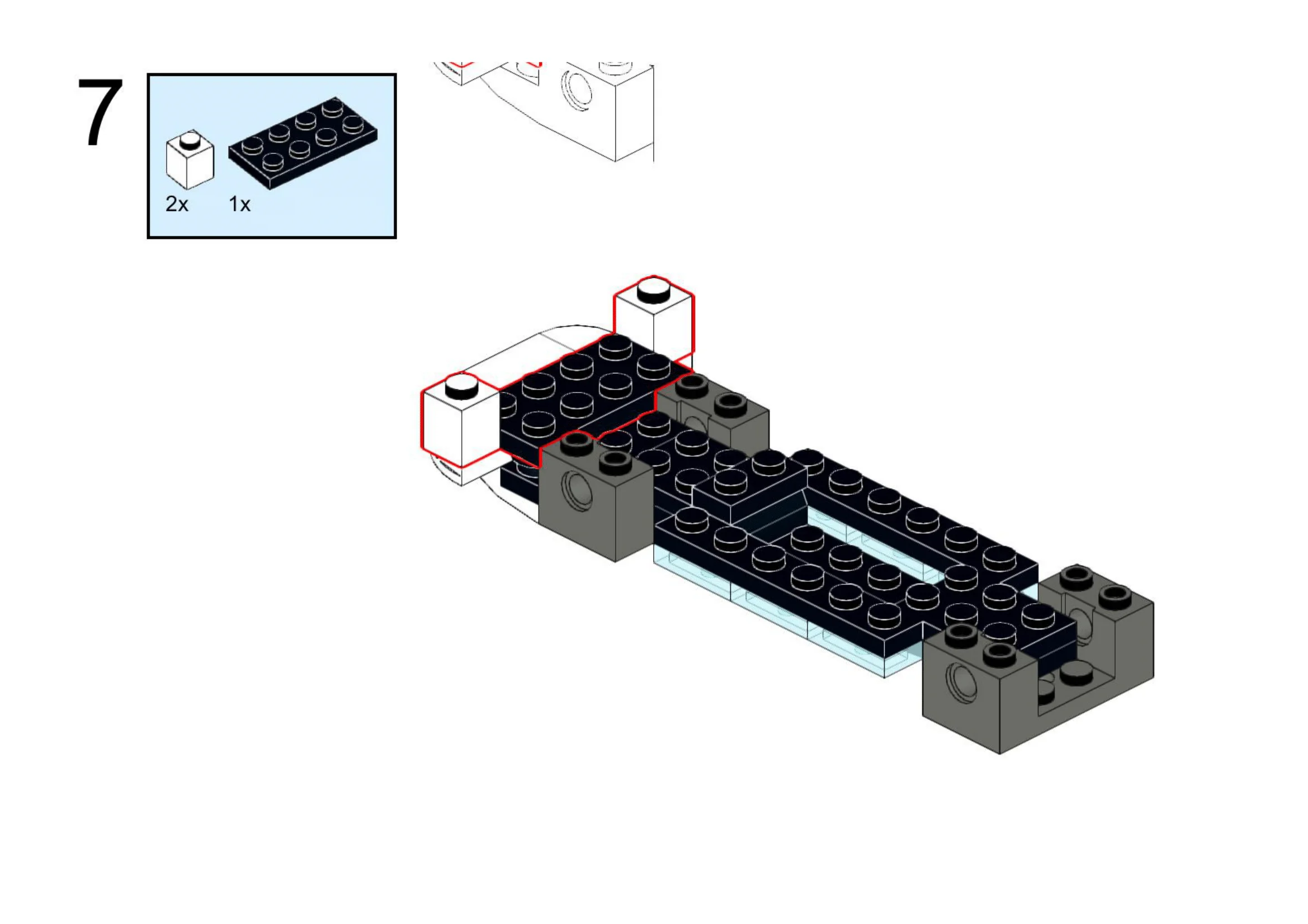 7

2x 1x