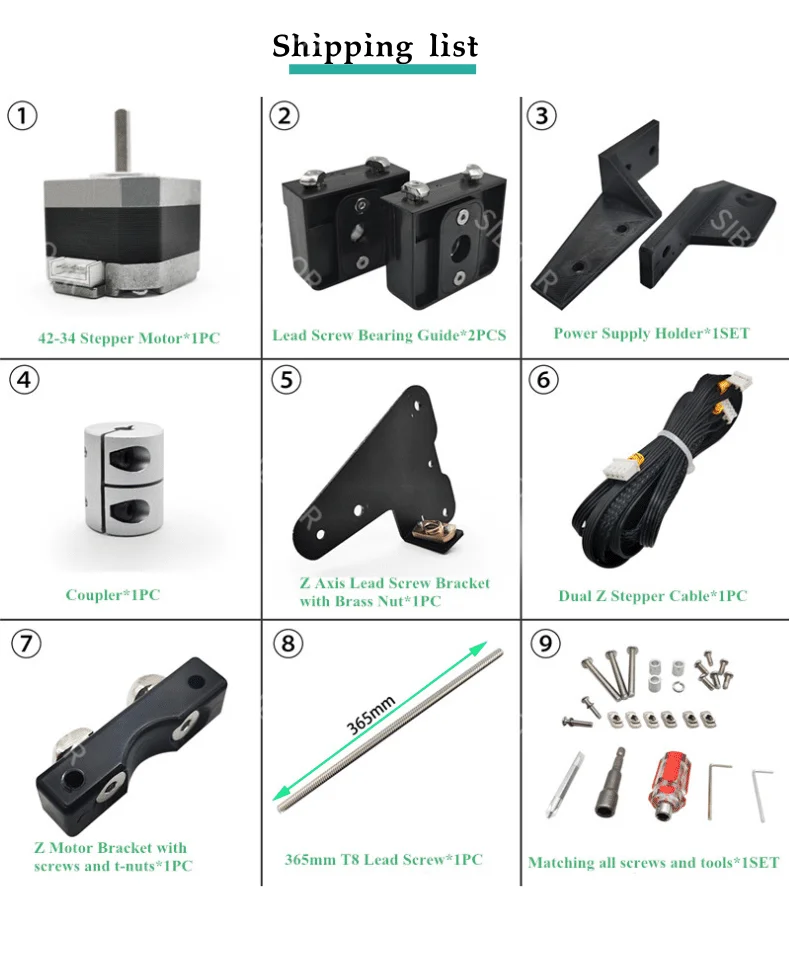 Shipping list

①
42-34 Stepper Motor*1PC

②
Lead Screw Bearing Guide*2PCS

③
Power Supply Holder*1SET

④
Coupler*1PC

⑤
Z Axis Lead Screw Bracket with Brass Nut*1PC

⑥
Dual Z Stepper Cable*1PC

⑦
Z Motor Bracket with screws and t-nuts*1PC

⑧
365mm
365mm T8 Lead Screw*1PC

⑨
Matching all screws and tools*1SET