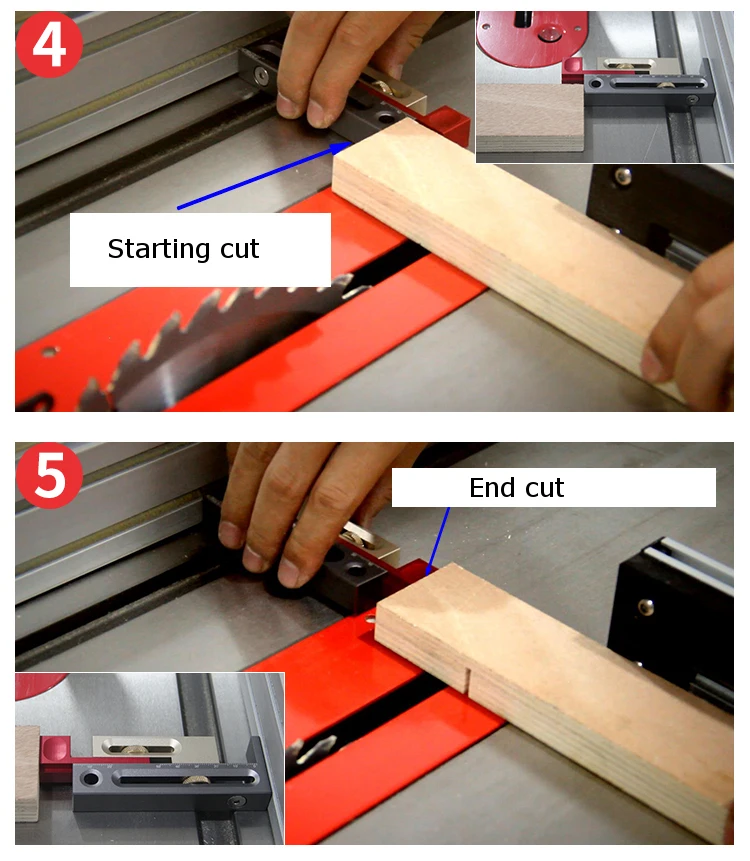 4

Starting cut

5

End cut