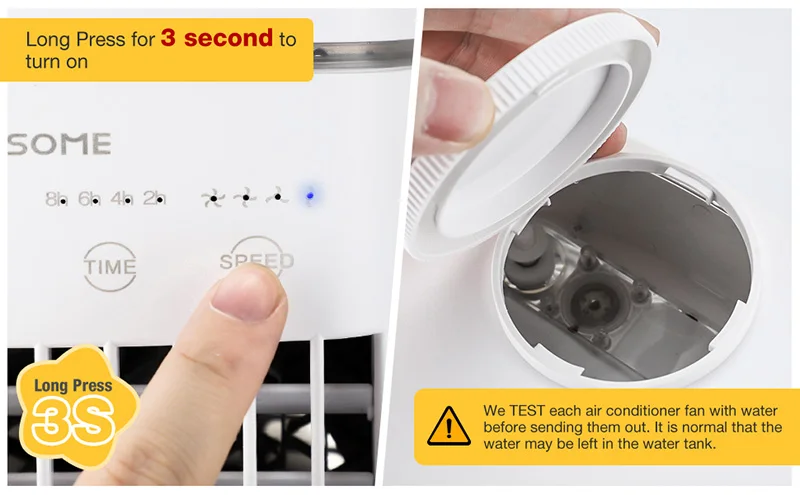 Long Press for 3 second to turn on

SOME

8h 6h 4h 2h

TIME

SPEED

Long Press
3S

We TEST each air conditioner fan with water before sending them out. It is normal that the water may be left in the water tank.