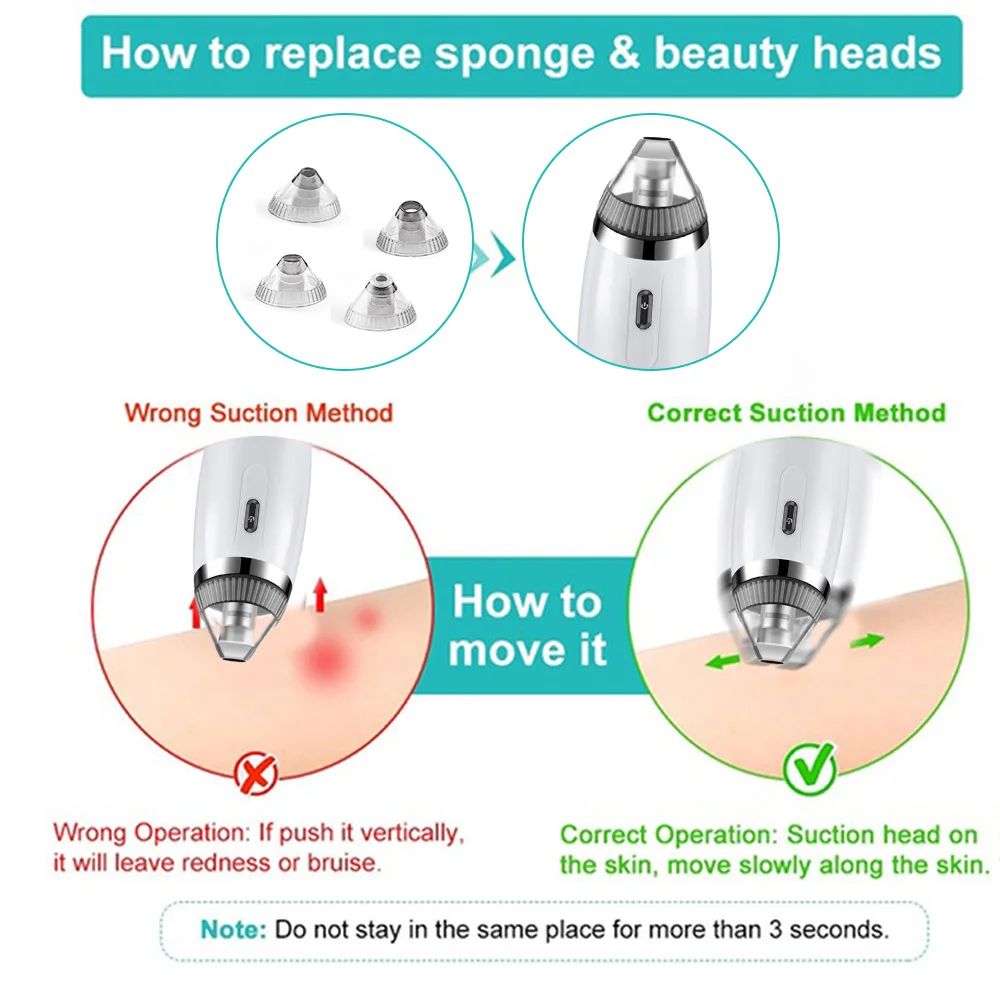 How to replace sponge & beauty heads

Wrong Suction Method

Correct Suction Method

How to move it

Wrong Operation: If push it vertically, it will leave redness or bruise.

Correct Operation: Suction head on the skin, move slowly along the skin.

Note: Do not stay in the same place for more than 3 seconds.