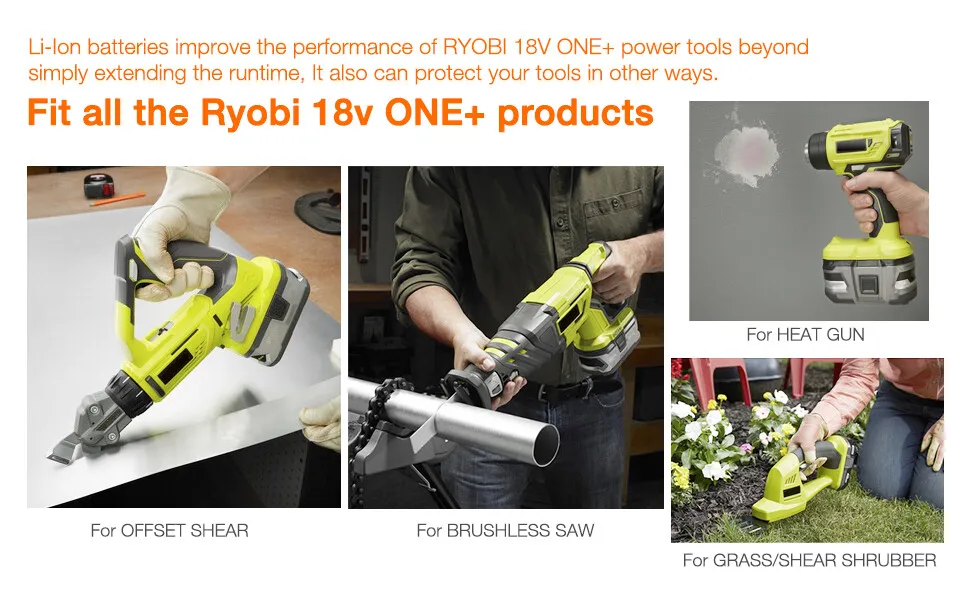 Li-Ion batteries improve the performance of RYOBI 18V ONE+ power tools beyond simply extending the runtime, It also can protect your tools in other ways.

Fit all the Ryobi 18v ONE+ products

For HEAT GUN

For OFFSET SHEAR

For BRUSHLESS SAW

For GRASS/SHEAR SHRUBBER