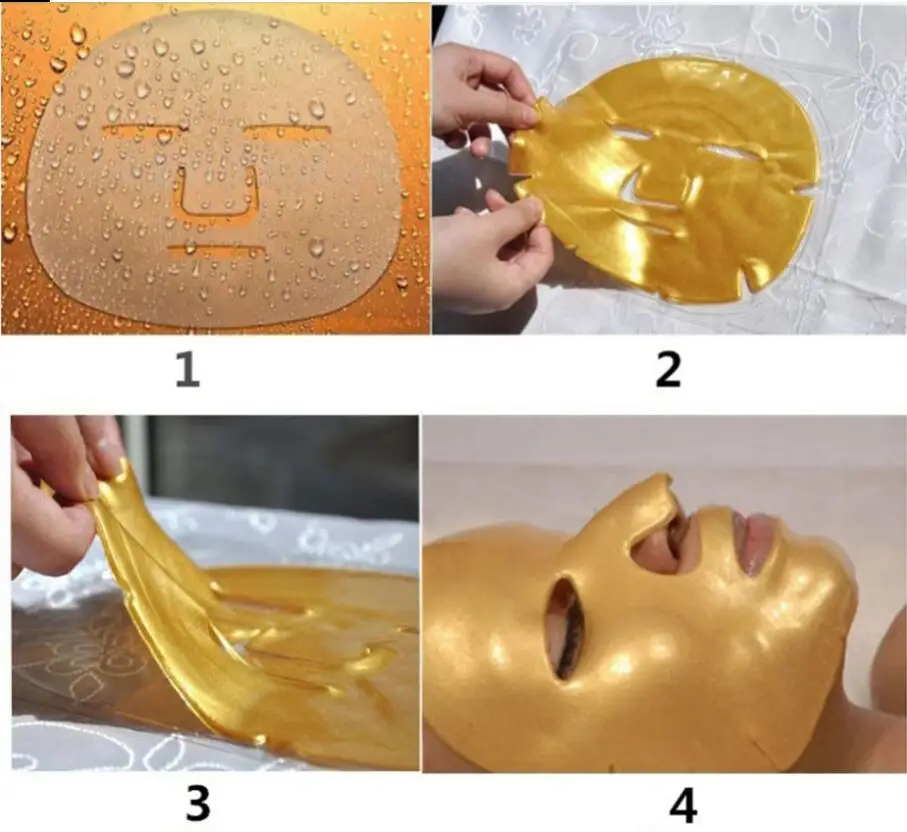 1

2

3

4