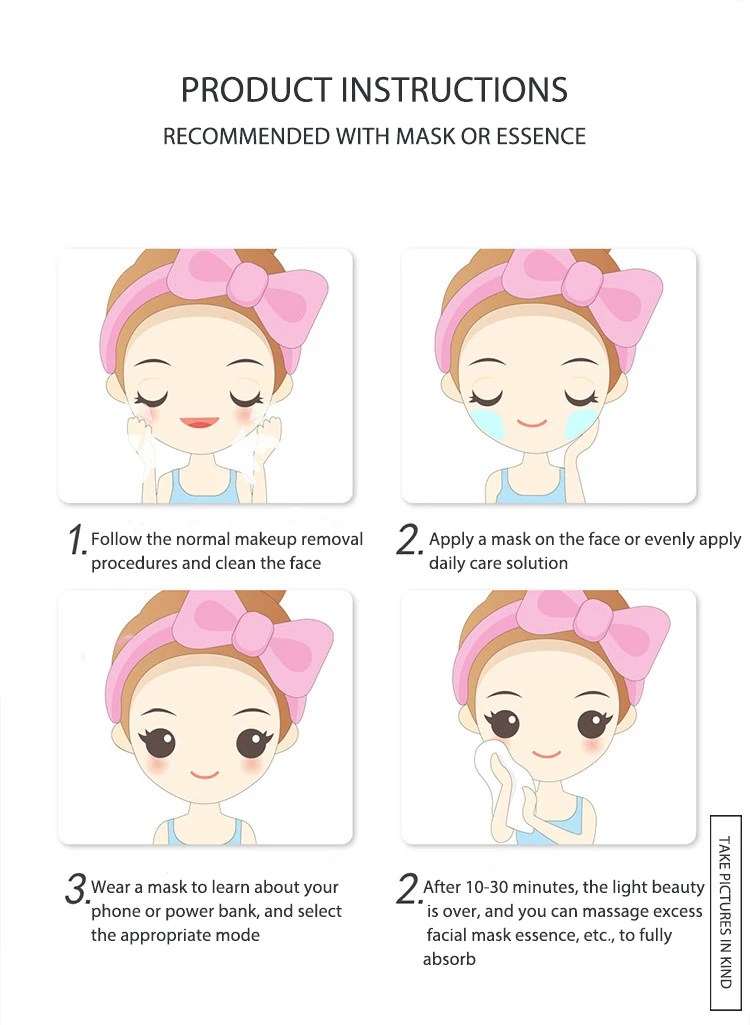 PRODUCT INSTRUCTIONS

RECOMMENDED WITH MASK OR ESSENCE

1. Follow the normal makeup removal procedures and clean the face

2. Apply a mask on the face or evenly apply daily care solution

3. Wear a mask to learn about your phone or power bank, and select the appropriate mode

2. After 10-30 minutes, the light beauty is over, and you can massage excess facial mask essence, etc., to fully absorb

TAKE PICTURES IN KIND