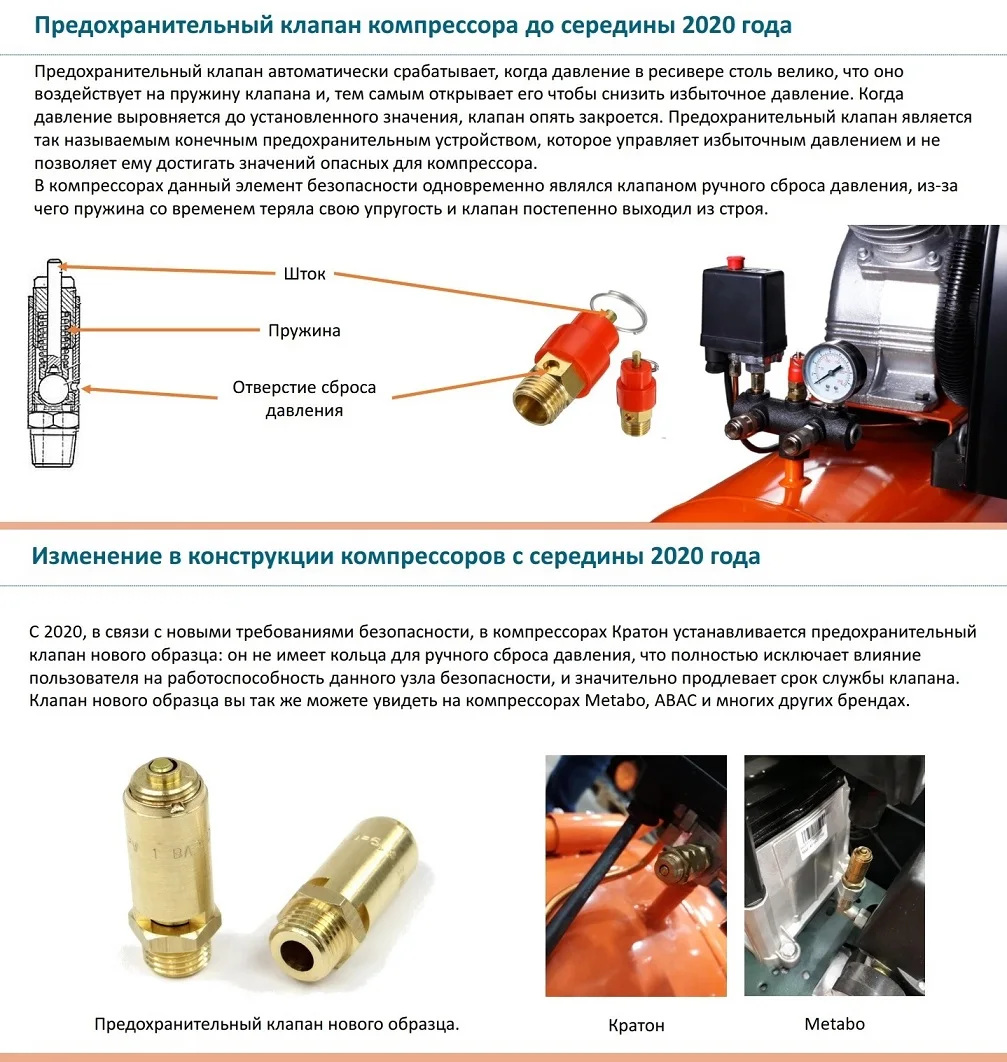 Предохранительный клапан компрессора до середины 2020 года

Предохранительный клапан автоматически срабатывает, когда давление в ресивере столь велико, что оно воздействует на пружину клапана и, тем самым открывает его чтобы снизить избыточное давление. Когда давление выровняется до установленного значения, клапан опять закроется. Предохранительный клапан является так называемым конечным предохранительным устройством, которое управляет избыточным давлением и не позволяет ему достигать значений опасных для компрессора.
В компрессорах данный элемент безопасности одновременно являлся клапаном ручного сброса давления, из-за чего пружина со временем теряла свою упругость и клапан постепенно выходил из строя.

Шток

Пружина

Отверстие сброса давления

Изменение в конструкции компрессоров с середины 2020 года

С 2020, в связи с новыми требованиями безопасности, в компрессорах Кратон устанавливается предохранительный клапан нового образца: он не имеет кольца для ручного сброса давления, что полностью исключает влияние пользователя на работоспособность данного узла безопасности, и значительно продлевает срок службы клапана.
Клапан нового образца вы так же можете увидеть на компрессорах Metabo, ABAC и многих других брендах.

Предохранительный клапан нового образца.

Кратон

Metabo