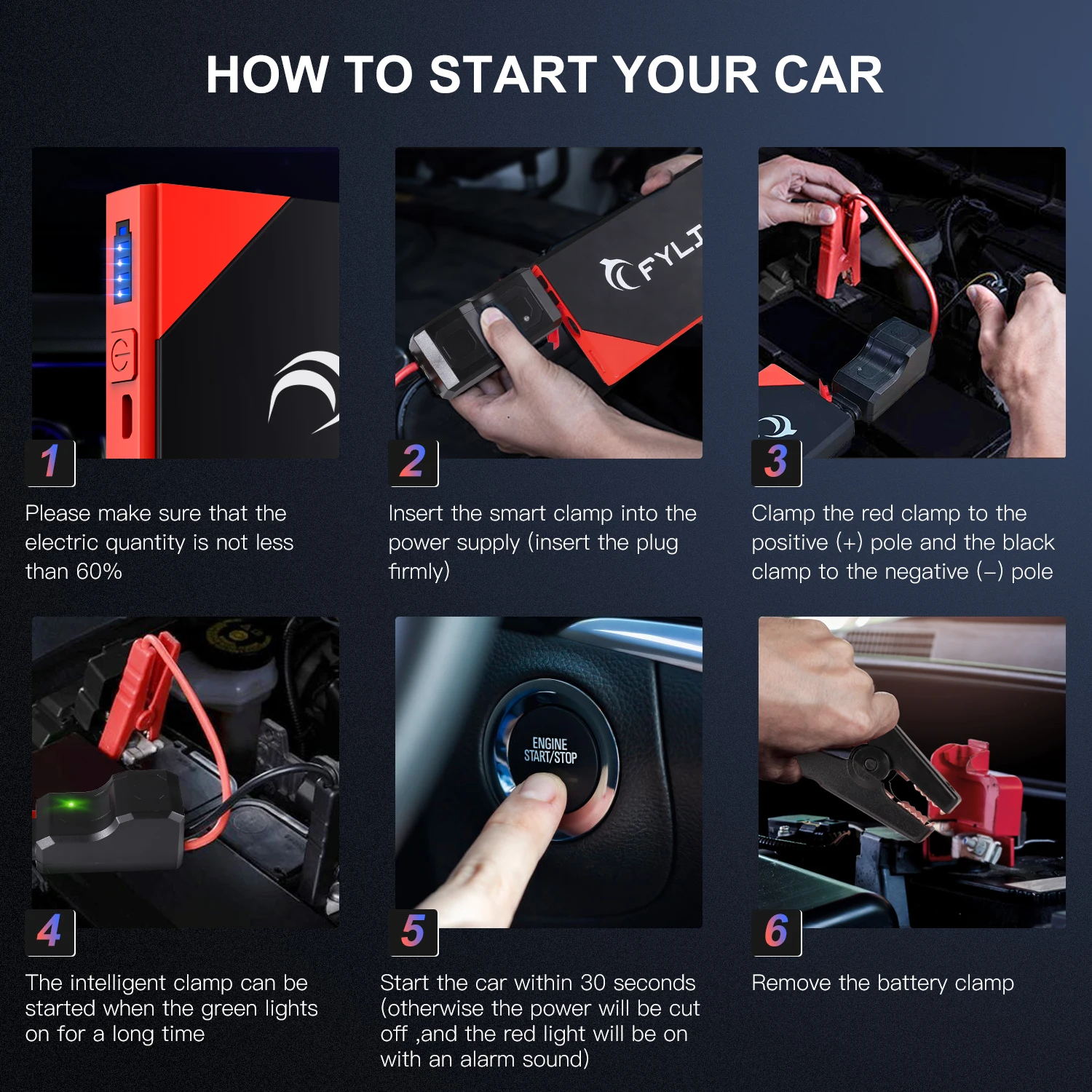 HOW TO START YOUR CAR

1

Please make sure that the electric quantity is not less than 60%

FYLT

2

Insert the smart clamp into the power supply (insert the plug firmly)

3

Clamp the red clamp to the positive (+) pole and the black clamp to the negative (–) pole

4

The intelligent clamp can be started when the green lights on for a long time

ENGINE START/STOP

5

Start the car within 30 seconds (otherwise the power will be cut off ,and the red light will be on with an alarm sound)

6

Remove the battery clamp