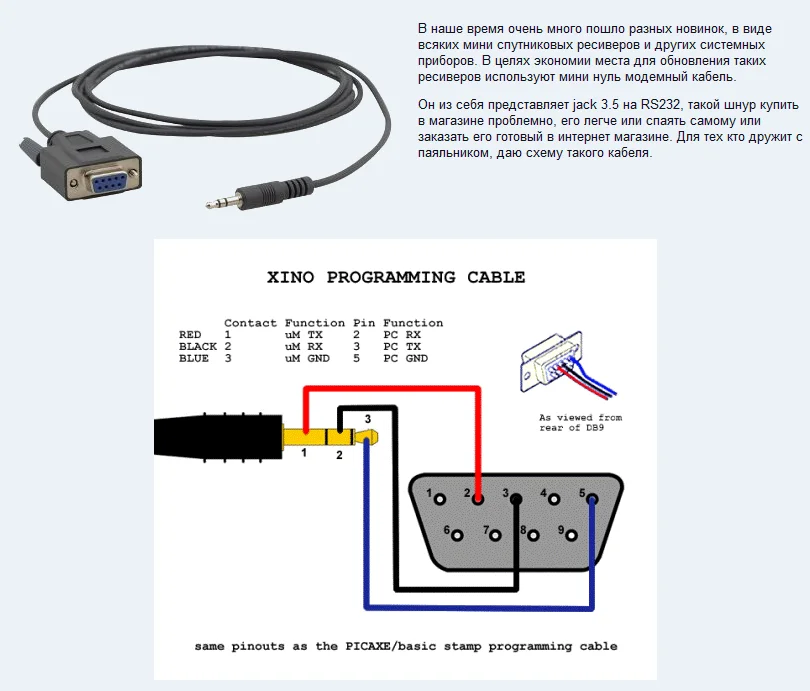 В наше время очень много пошло разных новинок, в виде всяких мини спутниковых ресиверов и других системных приборов. В целях экономии места для обновления таких ресиверов используют мини нуль модемный кабель.

Он из себя представляет jack 3.5 на RS232, такой шнур купить в магазине проблемно, его легче или спаять самому или заказать его готовый в интернет магазине. Для тех кто дружит с паяльником, даю схему такого кабеля.

XINO PROGRAMMING CABLE

| | Contact | Function | Pin | Function |
|---|---|---|---|---|
| RED | 1 | uM TX | 2 | PC RX |
| BLACK | 2 | uM RX | 3 | PC TX |
| BLUE | 3 | uM GND | 5 | PC GND |

As viewed from rear of DB9

1 2 3

1 2 3 4 5
6 7 8 9

same pinouts as the PICAXE/basic stamp programming cable