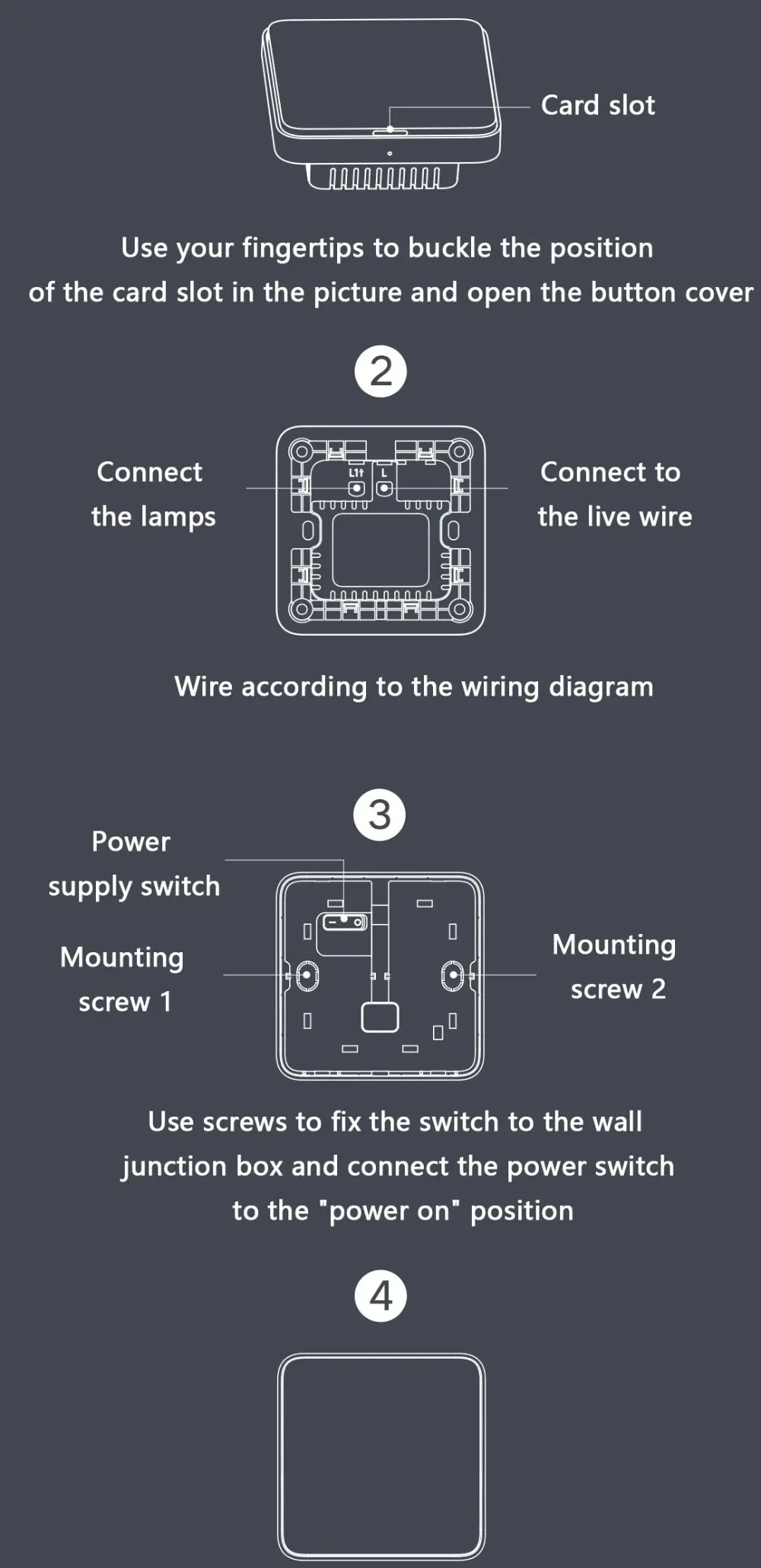 Card slot

Use your fingertips to buckle the position of the card slot in the picture and open the button cover

2

Connect the lamps

L1↑ L

Connect to the live wire

Wire according to the wiring diagram

3

Power supply switch

Mounting screw 1

Mounting screw 2

Use screws to fix the switch to the wall junction box and connect the power switch to the "power on" position

4