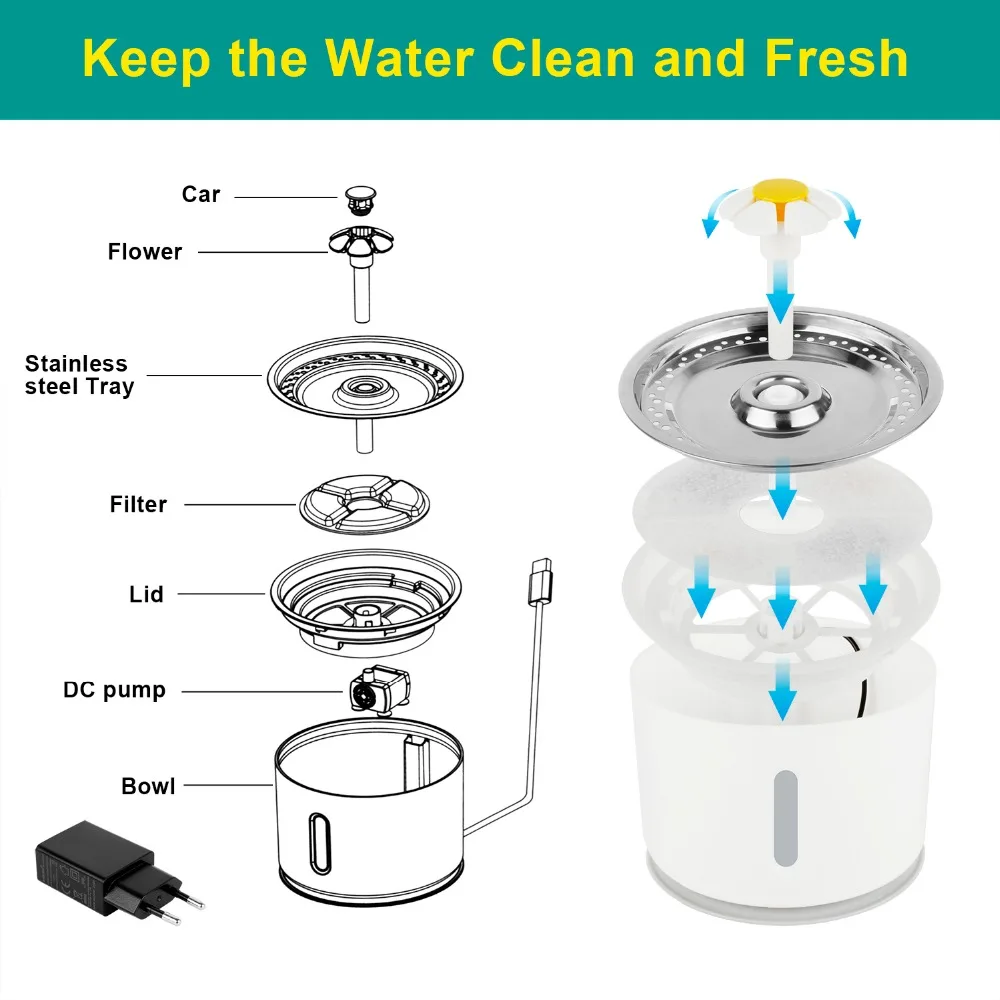 Keep the Water Clean and Fresh

Car

Flower

Stainless steel Tray

Filter

Lid

DC pump

Bowl