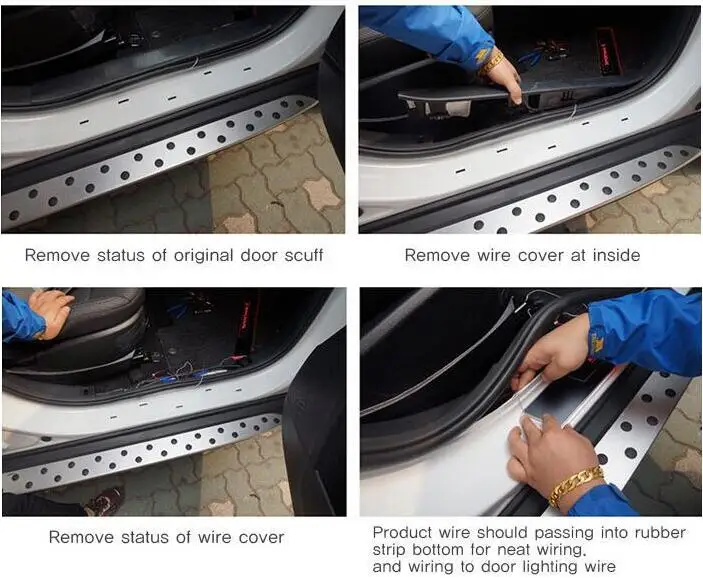 Remove status of original door scuff

Remove wire cover at inside

Remove status of wire cover

Product wire should passing into rubber strip bottom for neat wiring, and wiring to door lighting wire