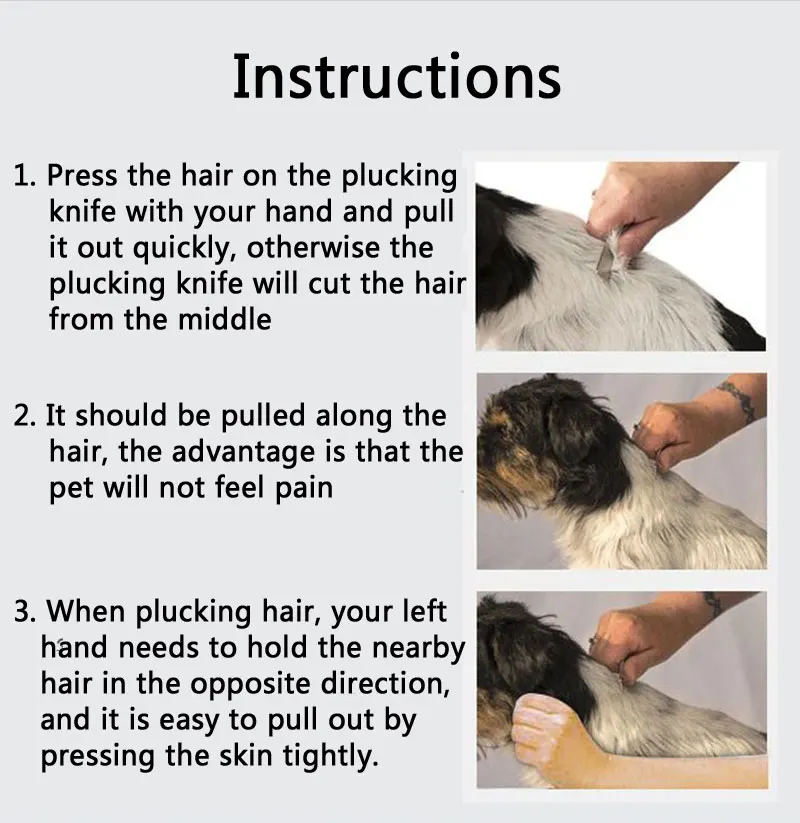 Instructions

1. Press the hair on the plucking knife with your hand and pull it out quickly, otherwise the plucking knife will cut the hair from the middle

2. It should be pulled along the hair, the advantage is that the pet will not feel pain

3. When plucking hair, your left hand needs to hold the nearby hair in the opposite direction, and it is easy to pull out by pressing the skin tightly.