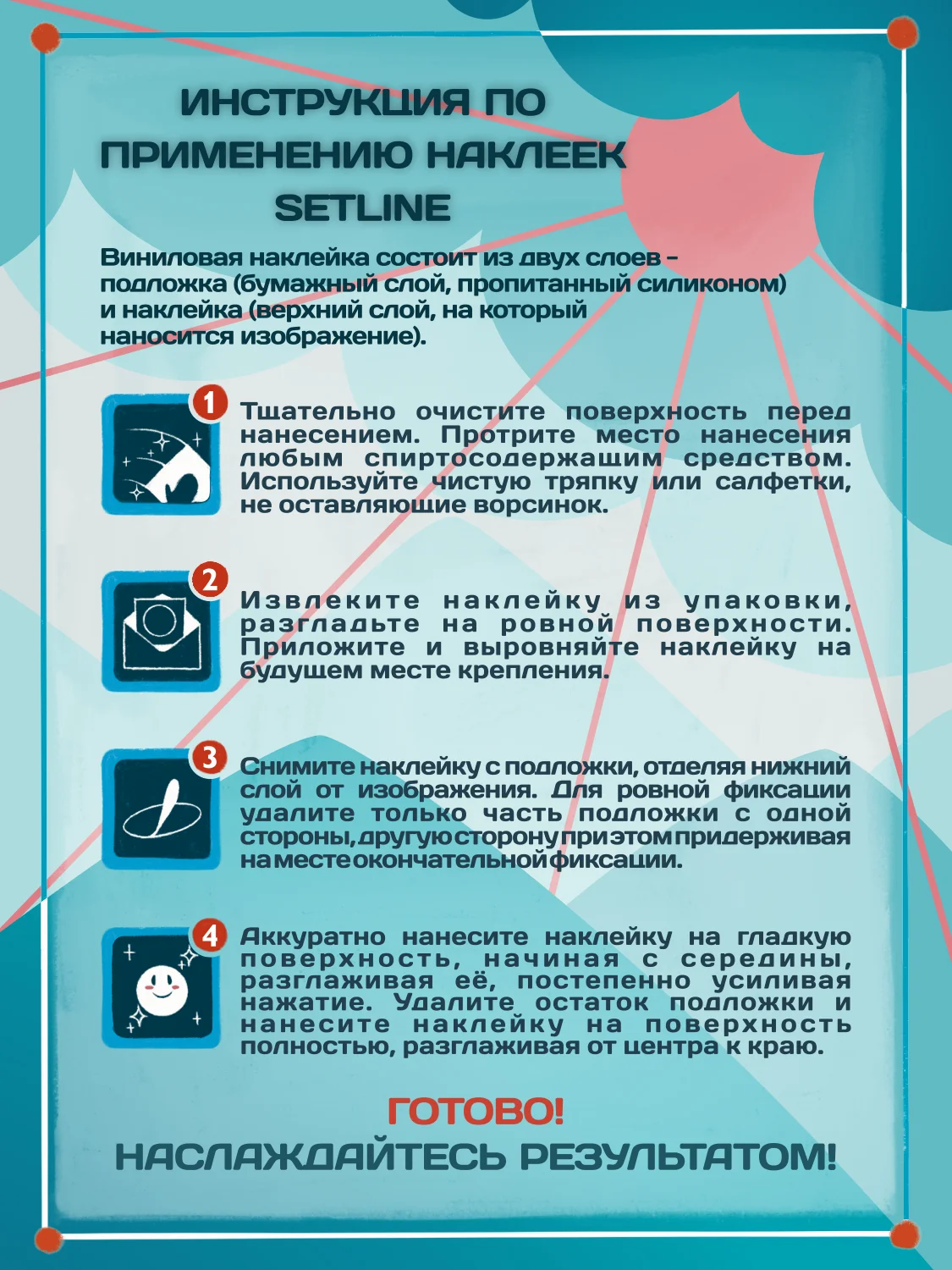 ИНСТРУКЦИЯ ПО ПРИМЕНЕНИЮ НАКЛЕЕК SETLINE

Виниловая наклейка состоит из двух слоев - подложка (бумажный слой, пропитанный силиконом) и наклейка (верхний слой, на который наносится изображение).

1

Тщательно очистите поверхность перед нанесением. Протрите место нанесения любым спиртосодержащим средством. Используйте чистую тряпку или салфетки, не оставляющие ворсинок.

2

Извлеките наклейку из упаковки, разгладьте на ровной поверхности. Приложите и выровняйте наклейку на будущем месте крепления.

3

Снимите наклейку с подложки, отделяя нижний слой от изображения. Для ровной фиксации удалите только часть подложки с одной стороны, другую сторону при этом придерживая на месте окончательной фиксации.

4

Аккуратно нанесите наклейку на гладкую поверхность, начиная с середины, разглаживая её, постепенно усиливая нажатие. Удалите остаток подложки и нанесите наклейку на поверхность полностью, разглаживая от центра к краю.

ГОТОВО!
НАСЛАЖДАЙТЕСЬ РЕЗУЛЬТАТОМ!