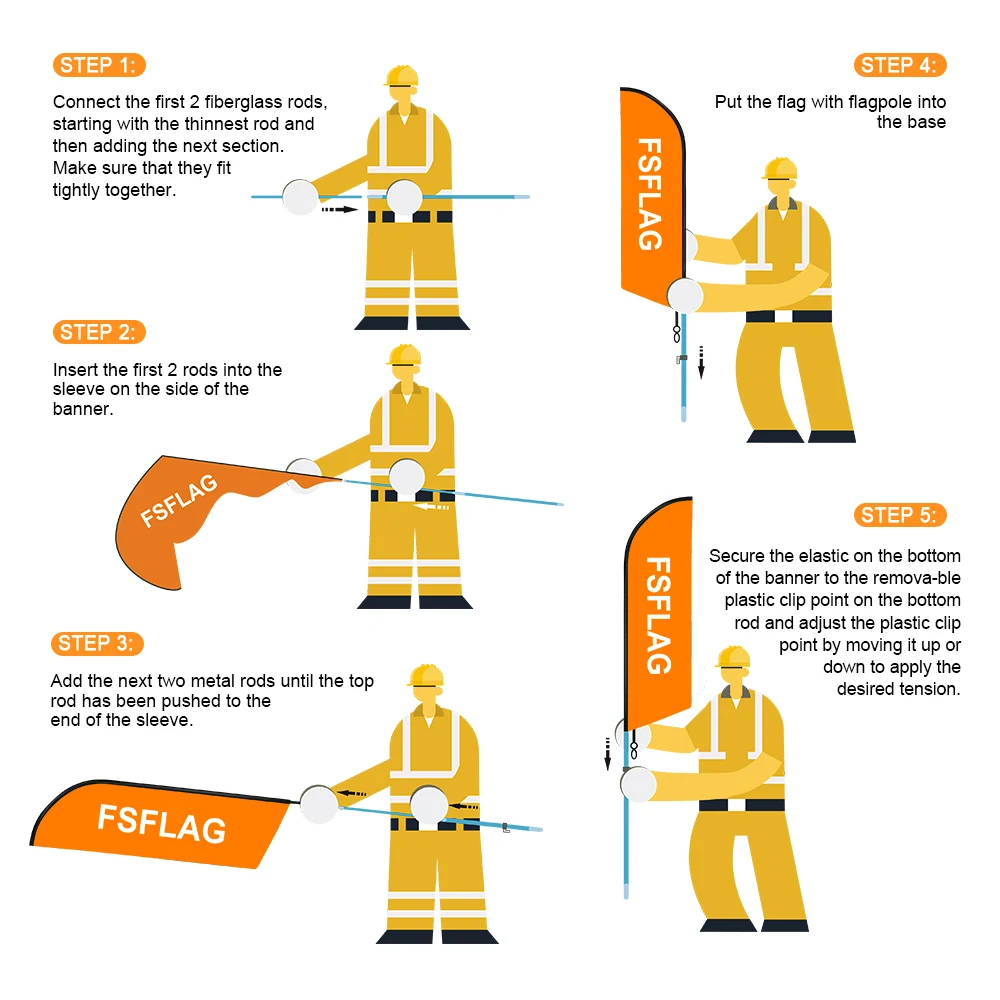 STEP 1:

Connect the first 2 fiberglass rods, starting with the thinnest rod and then adding the next section. Make sure that they fit tightly together.

STEP 2:

Insert the first 2 rods into the sleeve on the side of the banner.

FSFLAG

STEP 3:

Add the next two metal rods until the top rod has been pushed to the end of the sleeve.

FSFLAG

STEP 4:

Put the flag with flagpole into the base

FSFLAG

STEP 5:

Secure the elastic on the bottom of the banner to the remova-ble plastic clip point on the bottom rod and adjust the plastic clip point by moving it up or down to apply the desired tension.

FSFLAG