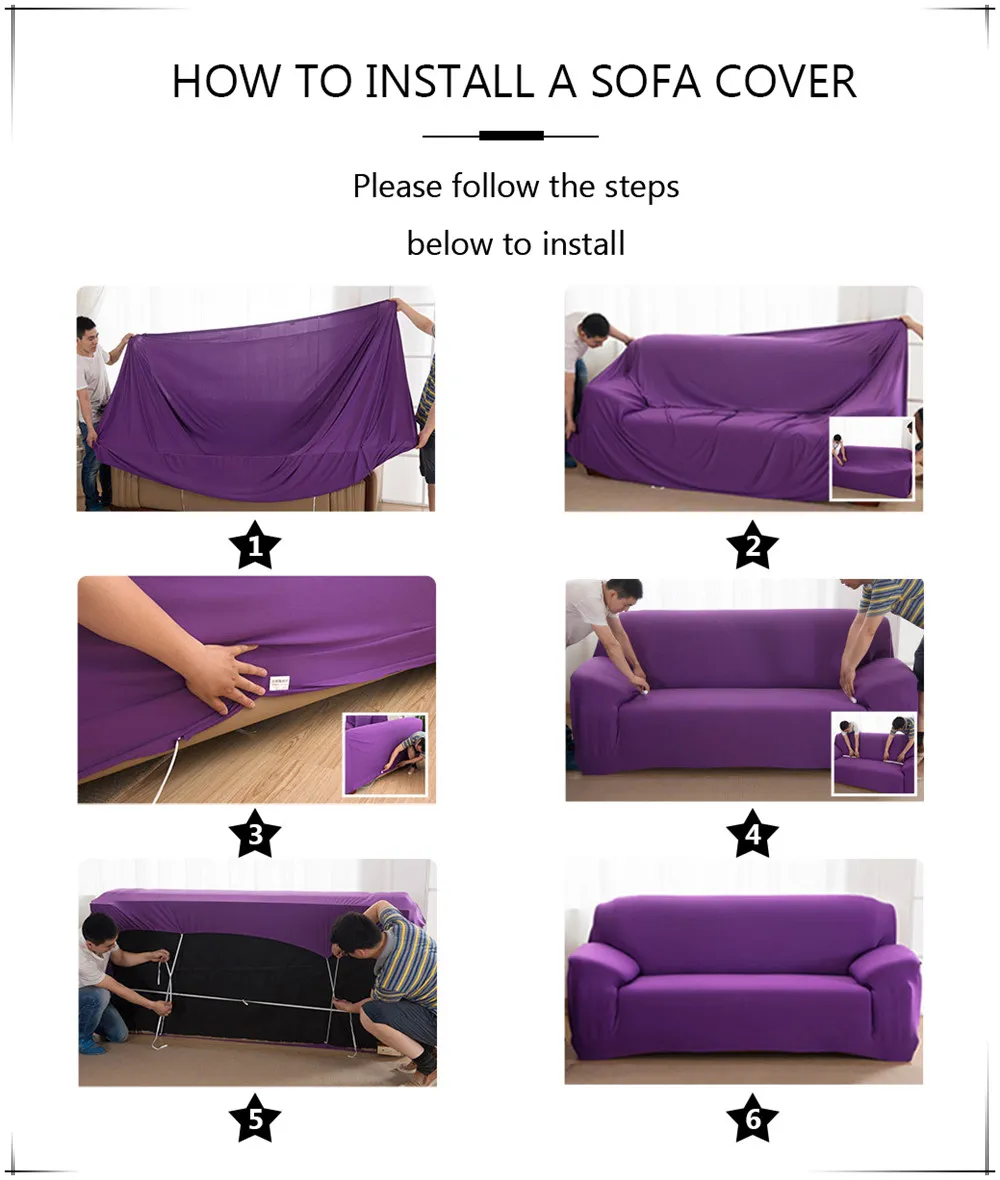 HOW TO INSTALL A SOFA COVER

Please follow the steps below to install

1

2

3

4

5

6